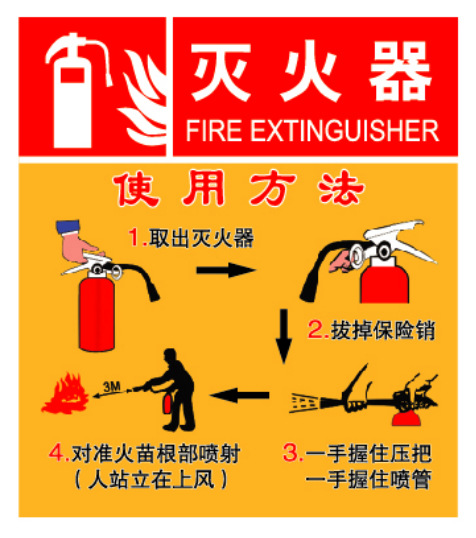 灭火器
FIRE EXTINGUISHER

使用方法

1.取出灭火器

2.拔掉保险销

3.一手握住压把
一手握住喷管

3M

4.对准火苗根部喷射
（人站立在上风）