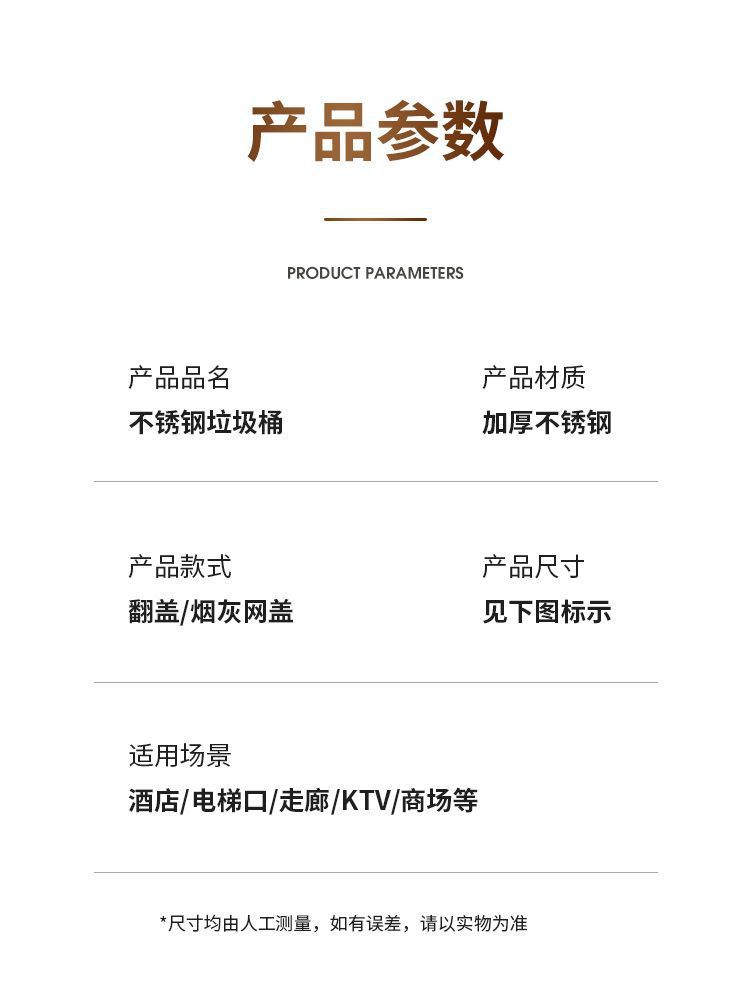 产品参数

PRODUCT PARAMETERS

产品品名
不锈钢垃圾桶

产品材质
加厚不锈钢

产品款式
翻盖/烟灰网盖

产品尺寸
见下图标示

适用场景
酒店/电梯口/走廊/KTV/商场等

*尺寸均由人工测量，如有误差，请以实物为准