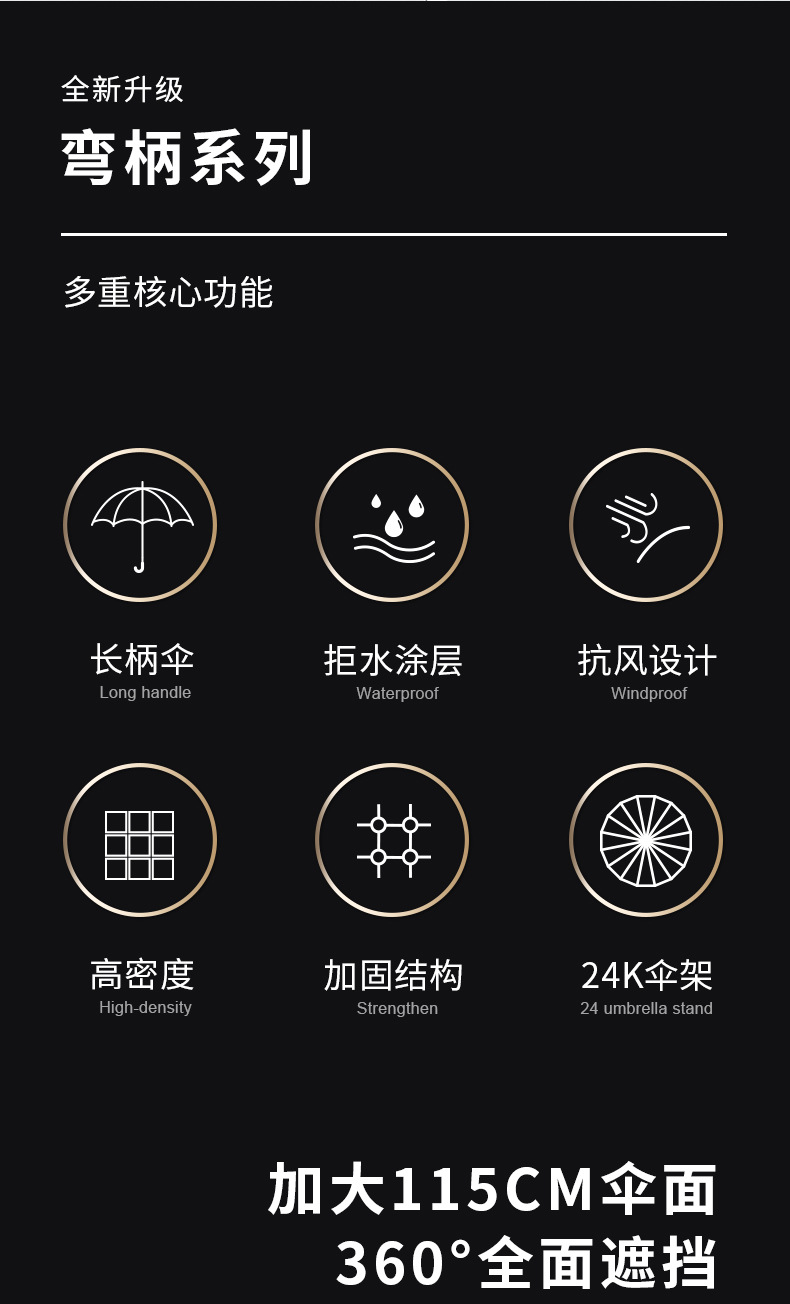 全新升级

弯柄系列

多重核心功能

长柄伞
Long handle

拒水涂层
Waterproof

抗风设计
Windproof

高密度
High-density

加固结构
Strengthen

24K伞架
24 umbrella stand

加大115CM伞面
360°全面遮挡