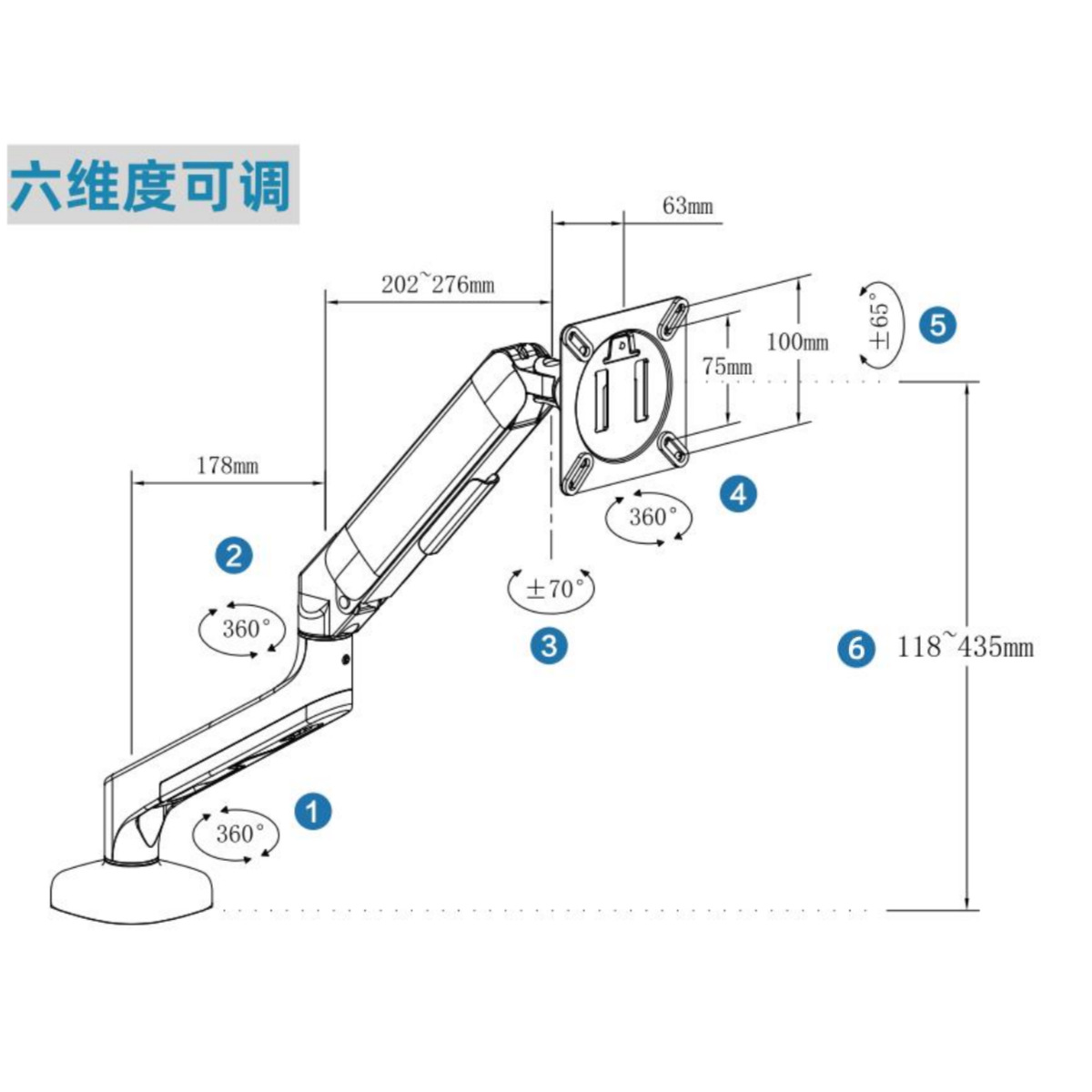 六维度可调

63mm

202~276mm

100mm

75mm

±65°

5

178mm

4

360°

2

±70°

360°

3

6

118~435mm

1

360°