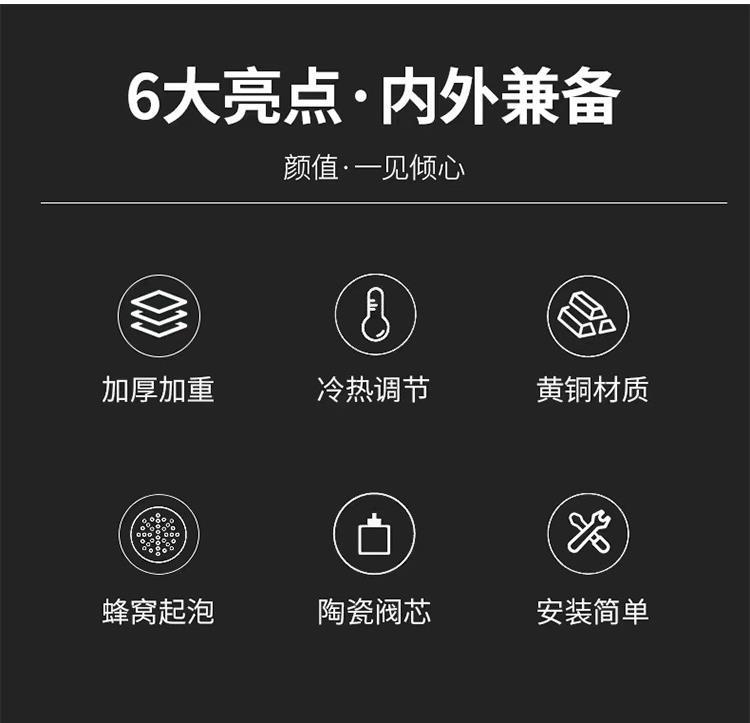 6大亮点·内外兼备

颜值·一见倾心

加厚加重

冷热调节

黄铜材质

蜂窝起泡

陶瓷阀芯

安装简单