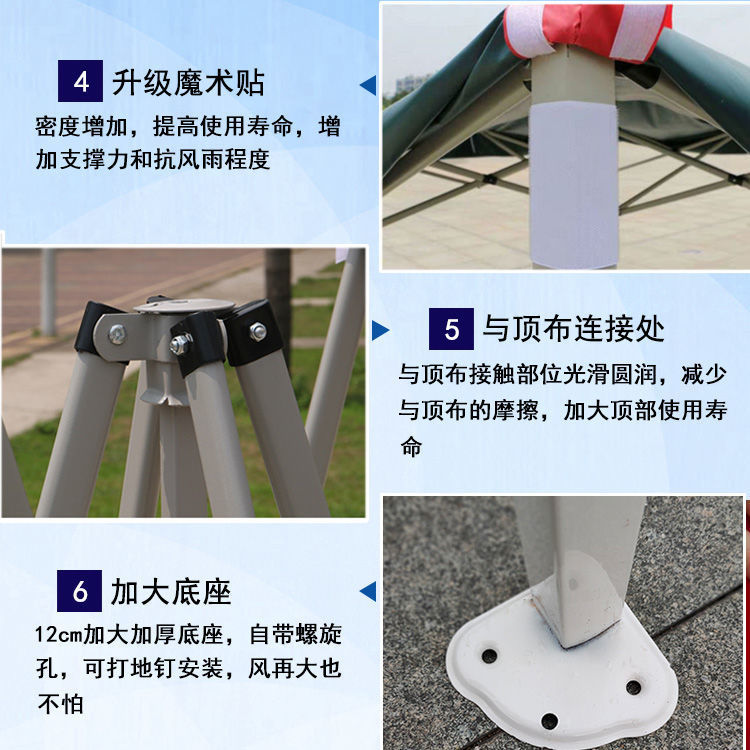 4 升级魔术贴

密度增加，提高使用寿命，增加支撑力和抗风雨程度

5 与顶布连接处

与顶布接触部位光滑圆润，减少与顶布的摩擦，加大顶部使用寿命

6 加大底座

12cm加大加厚底座，自带螺旋孔，可打地钉安装，风再大也不怕