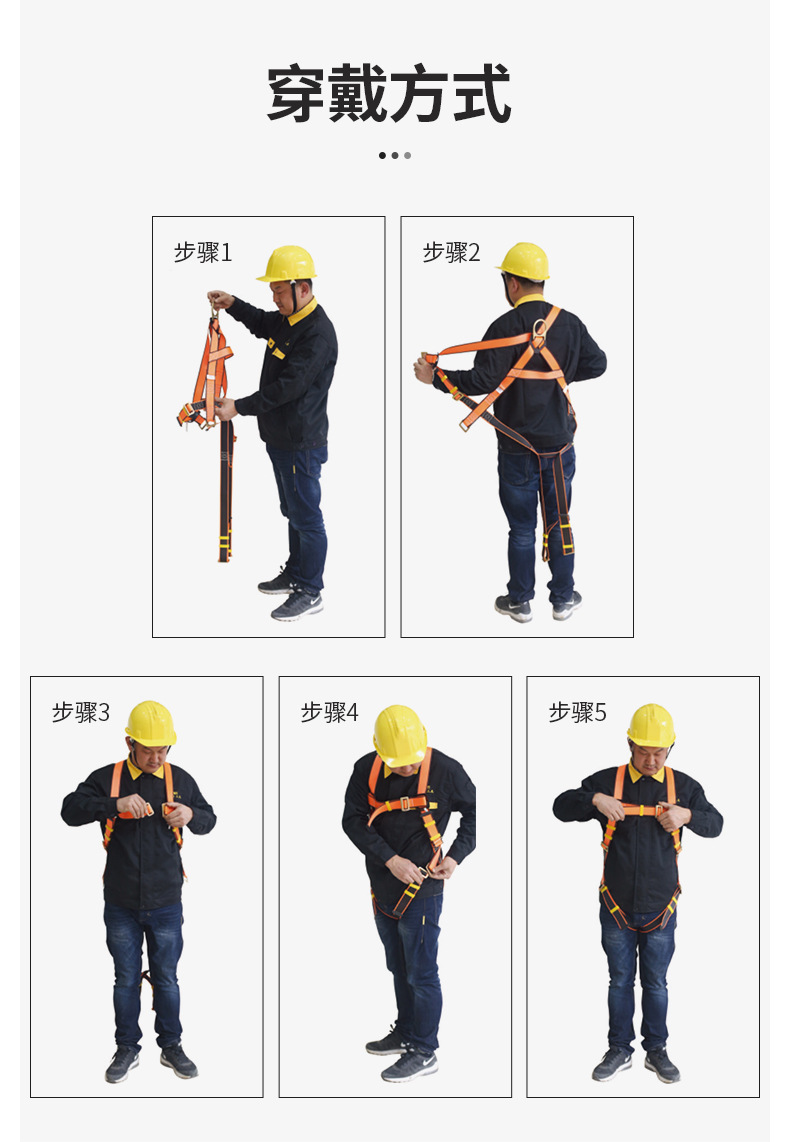 穿戴方式

步骤1

步骤2

步骤3

步骤4

步骤5