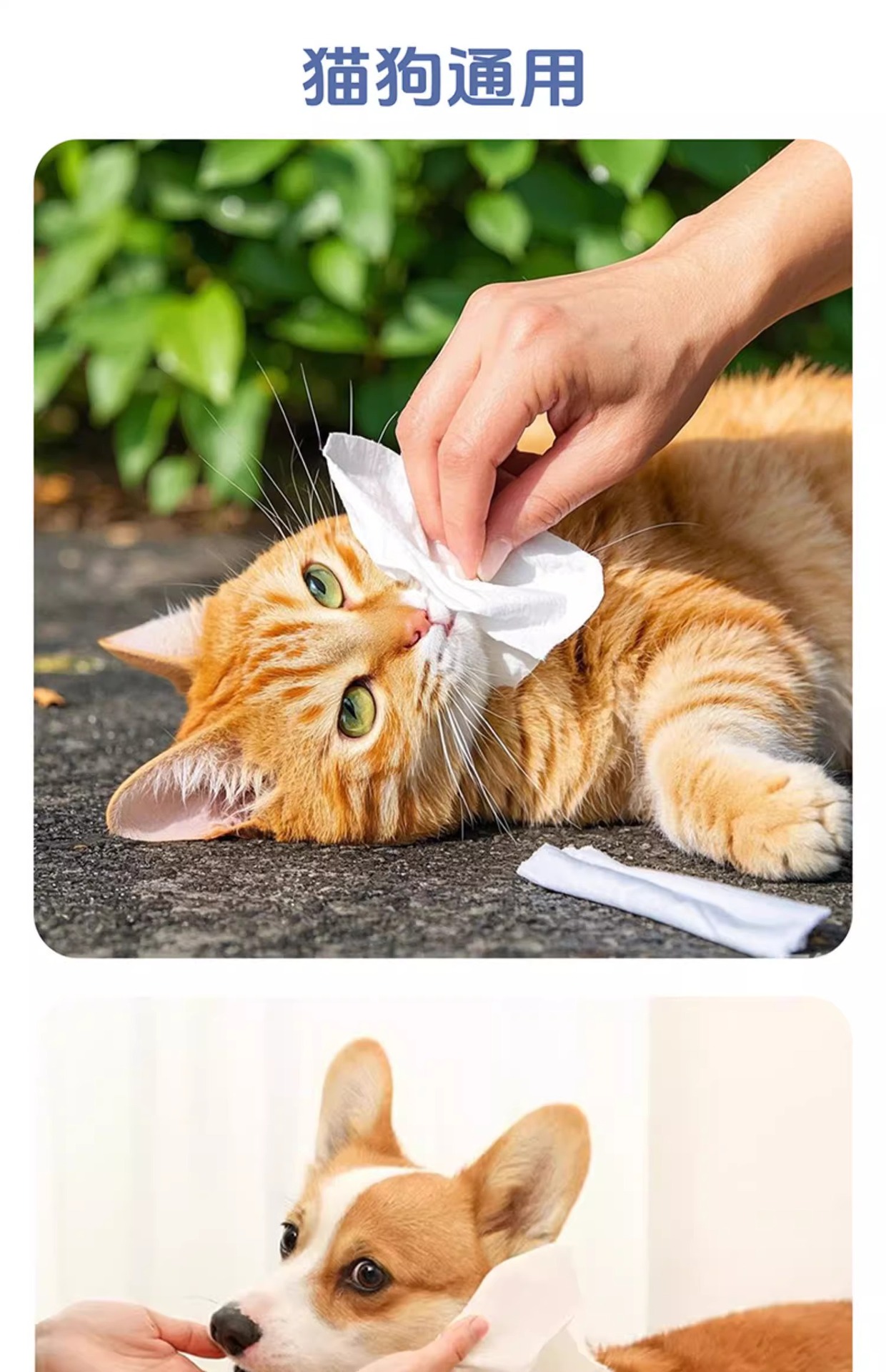 猫狗通用