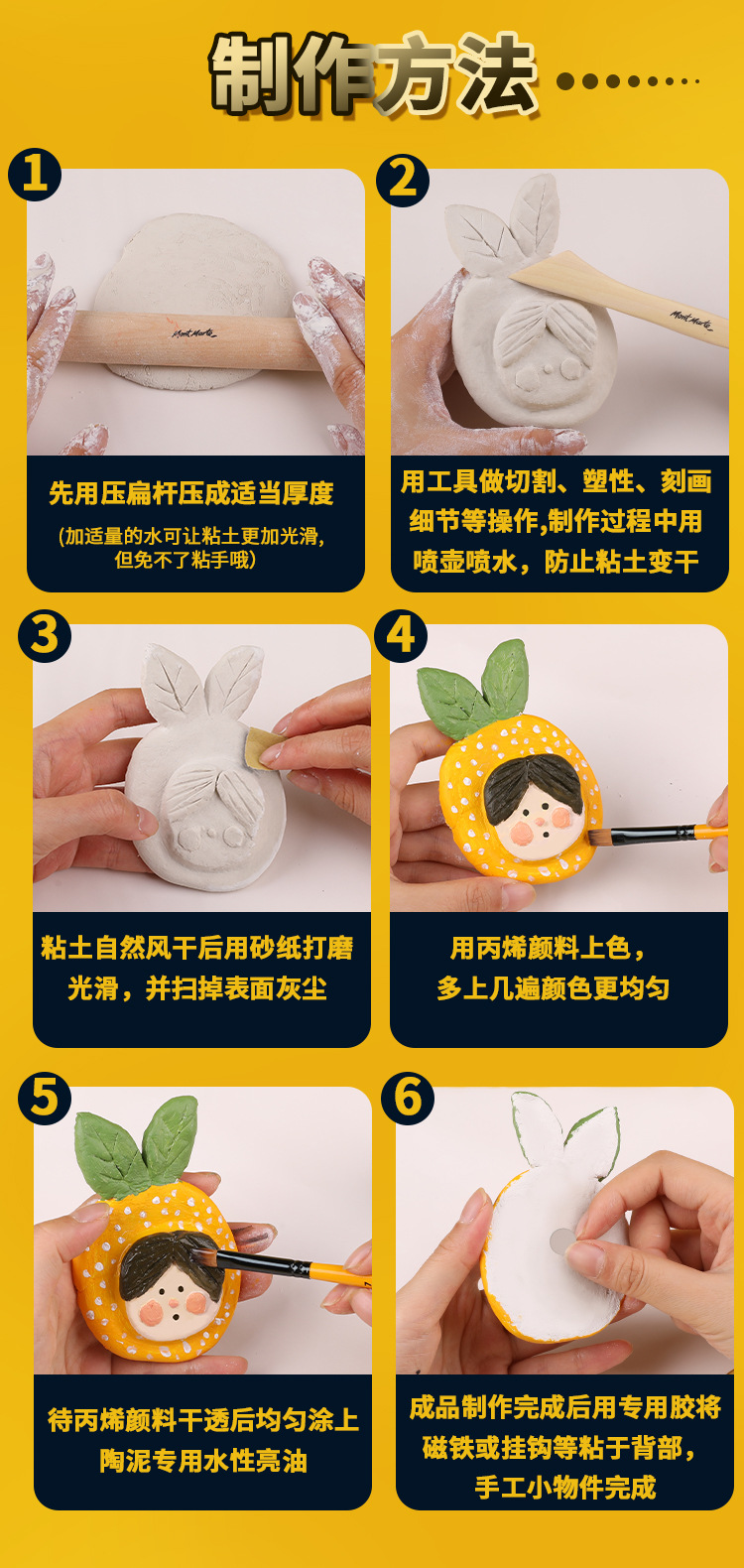 制作方法

1
Mont Marte
先用压扁杆压成适当厚度
(加适量的水可让粘土更加光滑，但免不了粘手哦)

2
Mont Marte
用工具做切割、塑性、刻画细节等操作,制作过程中用喷壶喷水，防止粘土变干

3
粘土自然风干后用砂纸打磨光滑，并扫掉表面灰尘

4
用丙烯颜料上色，多上几遍颜色更均匀

5
待丙烯颜料干透后均匀涂上陶泥专用水性亮油

6
成品制作完成后用专用胶将磁铁或挂钩等粘于背部，手工小物件完成