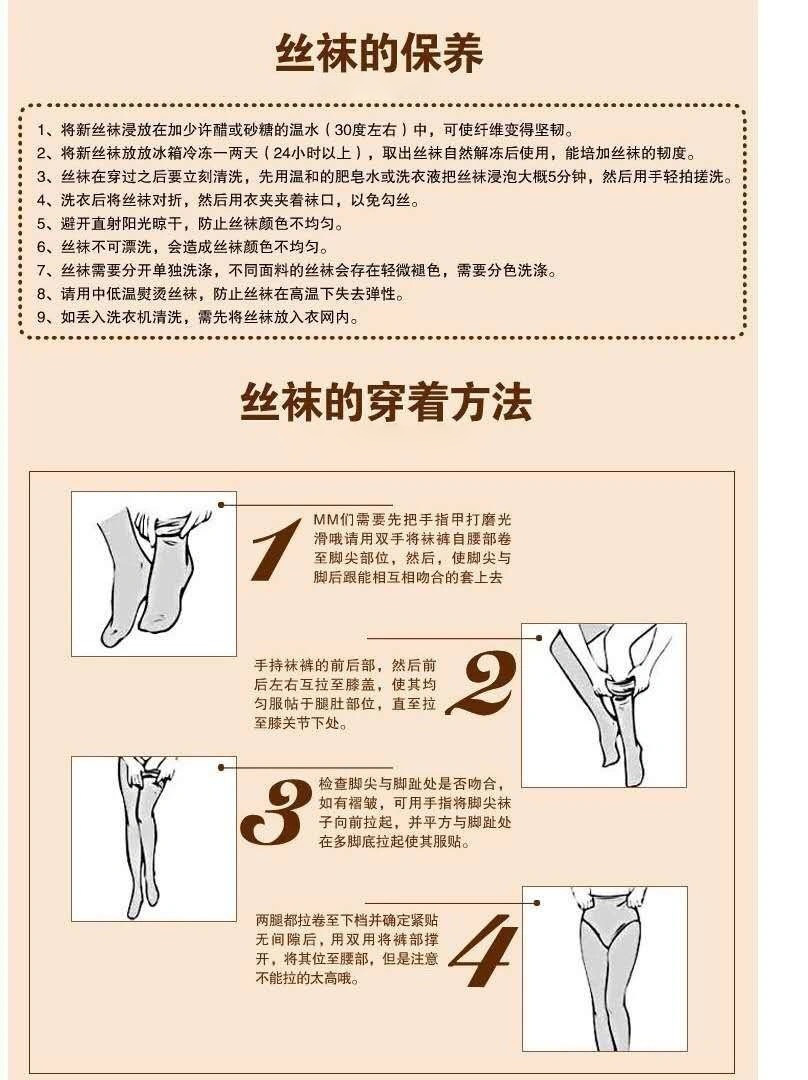 丝袜的保养

1、将新丝袜浸放在加少许醋或砂糖的温水（30度左右）中，可使纤维变得坚韧。
2、将新丝袜放放冰箱冷冻一两天（24小时以上），取出丝袜自然解冻后使用，能培加丝袜的韧度。
3、丝袜在穿过之后要立刻清洗，先用温和的肥皂水或洗衣液把丝袜浸泡大概5分钟，然后用手轻拍搓洗。
4、洗衣后将丝袜对折，然后用衣夹夹着袜口，以免勾丝。
5、避开直射阳光晾干，防止丝袜颜色不均匀。
6、丝袜不可漂洗，会造成丝袜颜色不均匀。
7、丝袜需要分开单独洗涤，不同面料的丝袜会存在轻微褪色，需要分色洗涤。
8、请用中低温熨烫丝袜，防止丝袜在高温下失去弹性。
9、如丢入洗衣机清洗，需先将丝袜放入衣网内。

丝袜的穿着方法

1
MM们需要先把手指甲打磨光滑哦请用双手将袜裤自腰部卷至脚尖部位，然后，使脚尖与脚后跟能相互相吻合的套上去

2
手持袜裤的前后部，然后前后左右互拉至膝盖，使其均匀服帖于腿肚部位，直至拉至膝关节下处。

3
检查脚尖与脚趾处是否吻合，如有褶皱，可用手指将脚尖袜子向前拉起，并平方与脚趾处在多脚底拉起使其服贴。

4
两腿都拉卷至下档并确定紧贴无间隙后，用双用将裤部撑开，将其位至腰部，但是注意不能拉的太高哦。