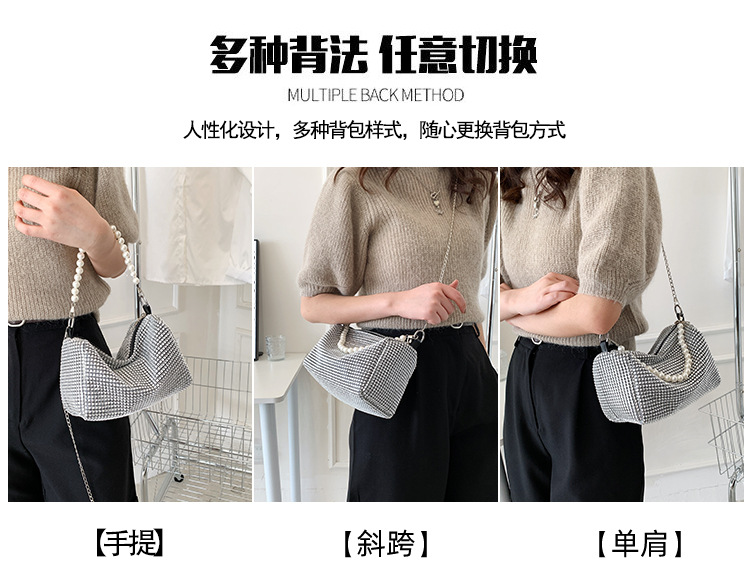 多种背法 任意切换

MULTIPLE BACK METHOD

人性化设计，多种背包样式，随心更换背包方式

【手提】

【斜跨】

【单肩】