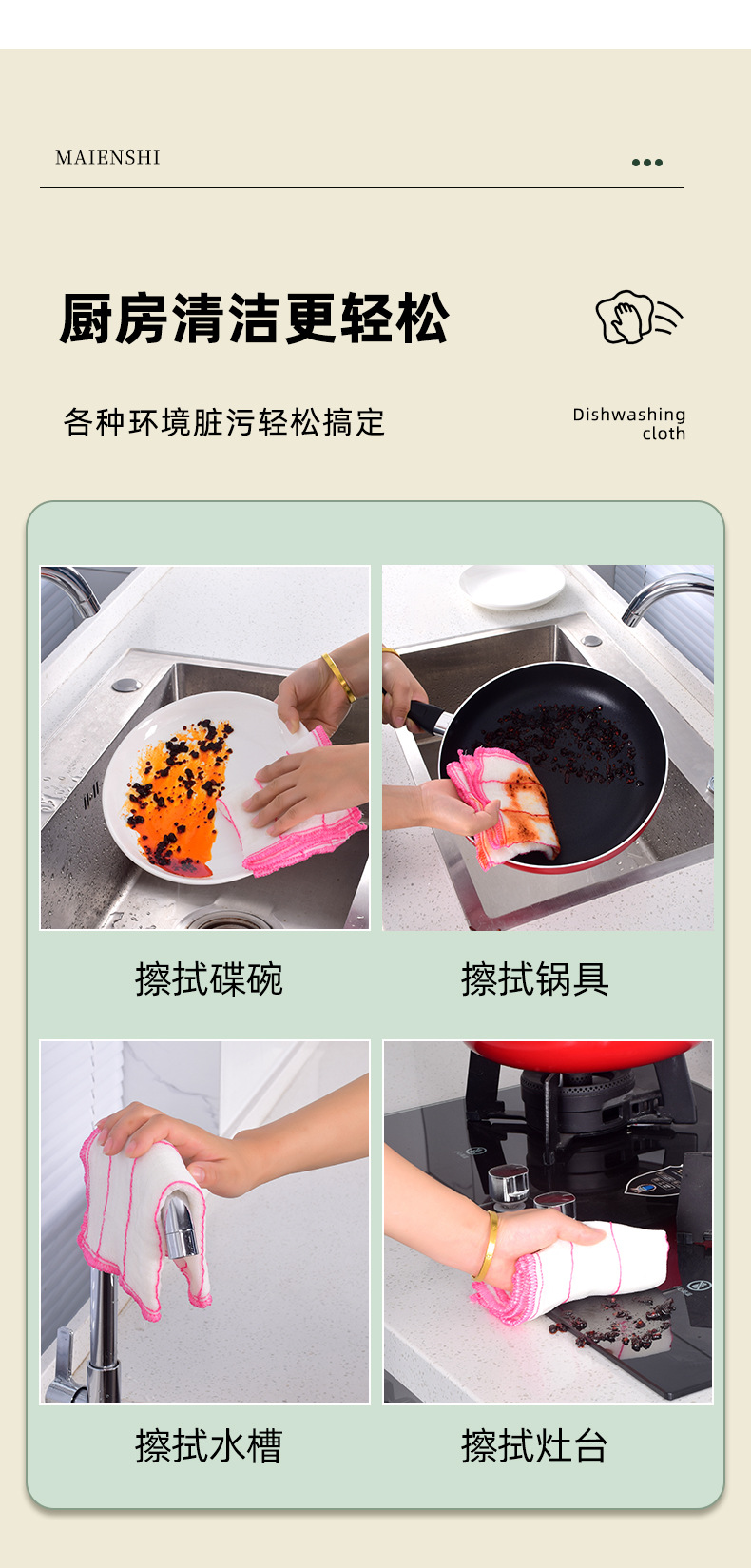 MAIENSHI

厨房清洁更轻松

各种环境脏污轻松搞定

Dishwashing cloth

擦拭碟碗

擦拭锅具

擦拭水槽

擦拭灶台