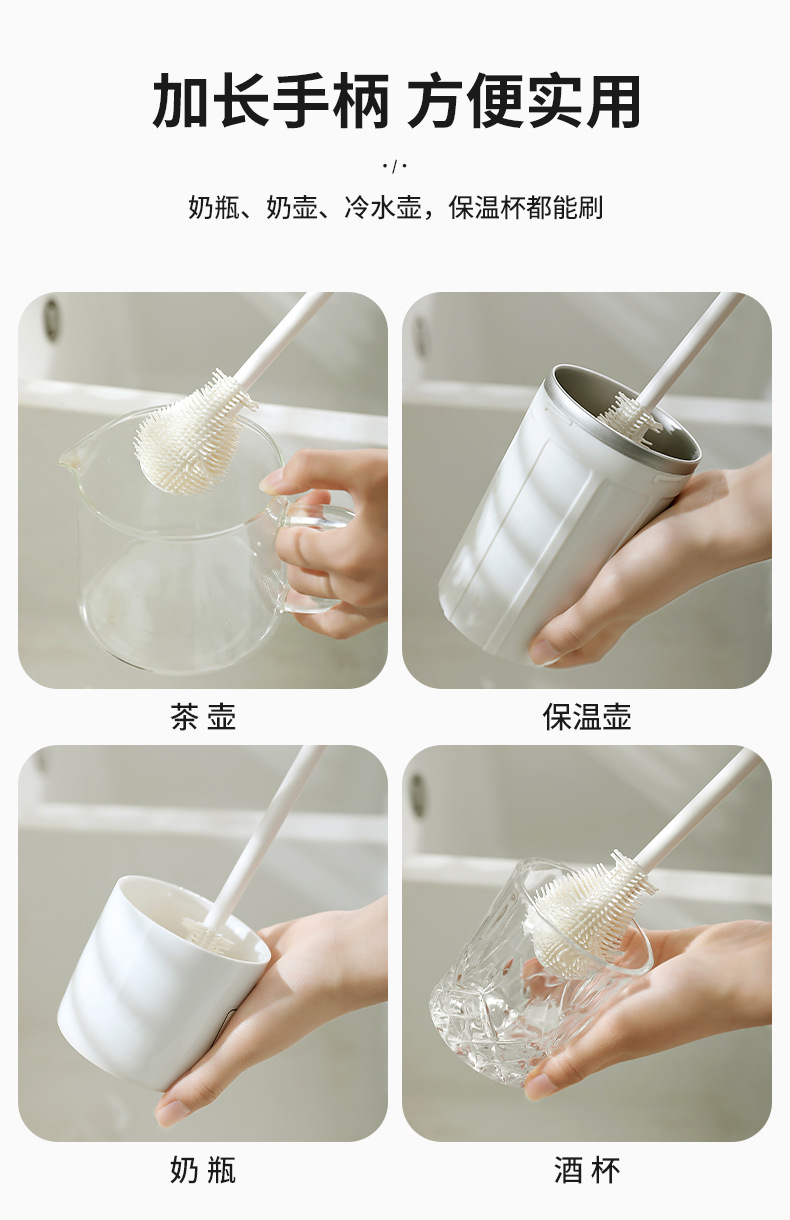 加长手柄 方便实用

·/·

奶瓶、奶壶、冷水壶，保温杯都能刷

茶 壶

保温壶

奶 瓶

酒 杯