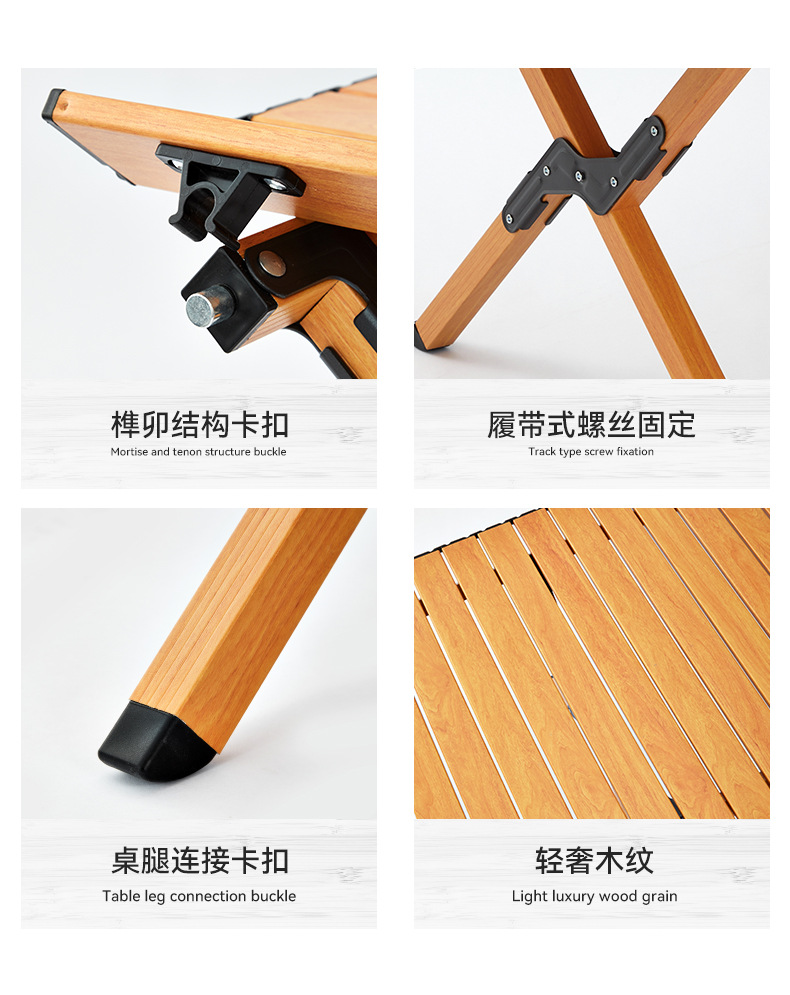 榫卯结构卡扣
Mortise and tenon structure buckle

履带式螺丝固定
Track type screw fixation

桌腿连接卡扣
Table leg connection buckle

轻奢木纹
Light luxury wood grain