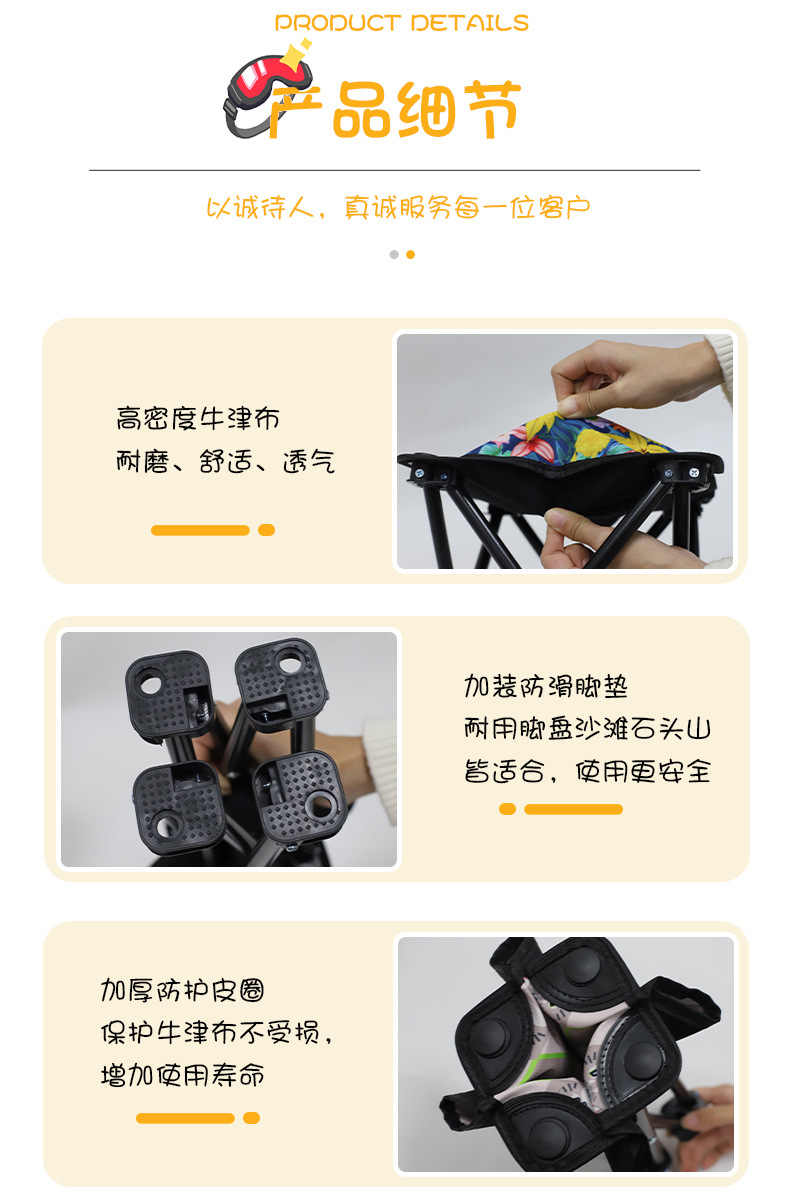 PRODUCT DETAILS

产品细节

以诚待人，真诚服务每一位客户

高密度牛津布
耐磨、舒适、透气

加装防滑脚垫
耐用脚盘沙滩石头山
皆适合，使用更安全

加厚防护皮圈
保护牛津布不受损，
增加使用寿命