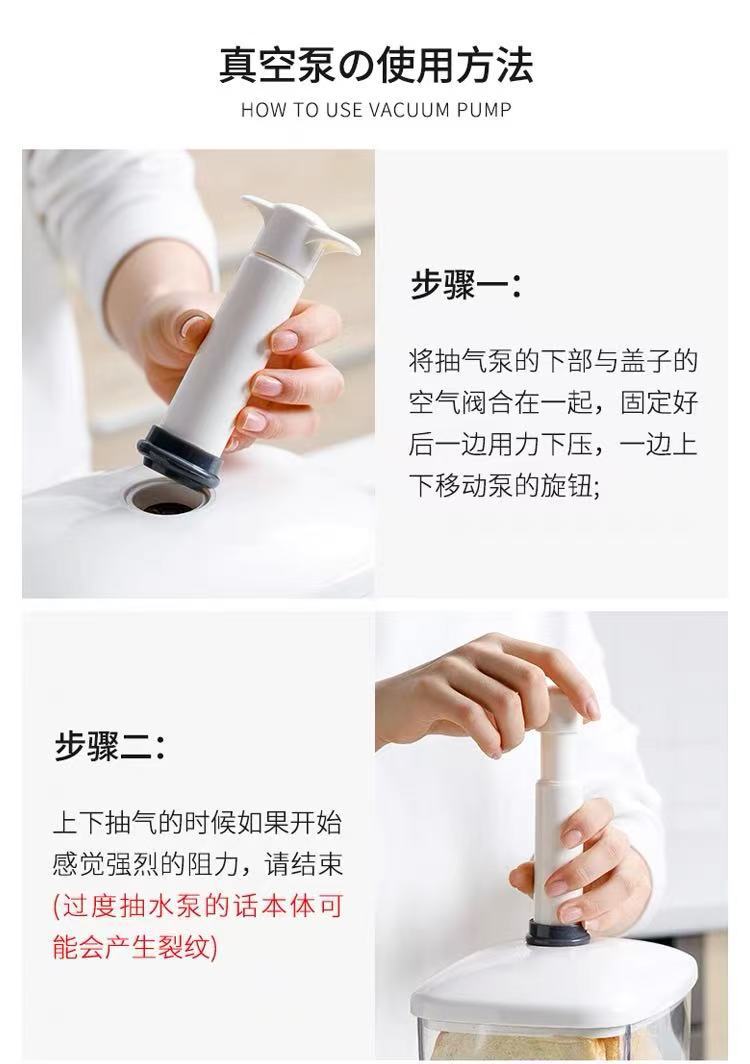 真空泵の使用方法

HOW TO USE VACUUM PUMP

步骤一:

将抽气泵的下部与盖子的空气阀合在一起，固定好后一边用力下压，一边上下移动泵的旋钮;

步骤二:

上下抽气的时候如果开始感觉强烈的阻力，请结束(过度抽水泵的话本体可能会产生裂纹)