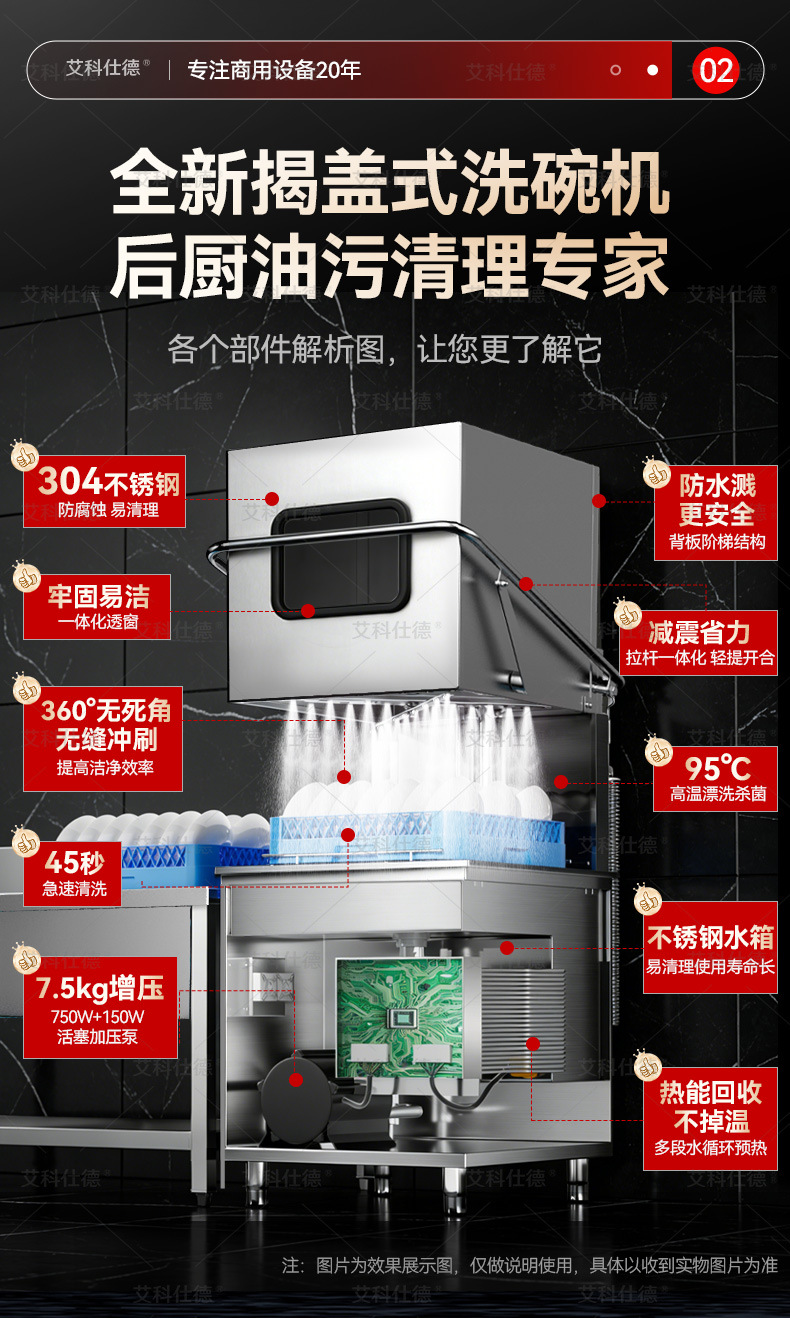 艾科仕德® | 专注商用设备20年

02

全新揭盖式洗碗机
后厨油污清理专家

各个部件解析图，让您更了解它

304不锈钢
防腐蚀 易清理

牢固易洁
一体化透窗

360°无死角
无缝冲刷
提高洁净效率

45秒
急速清洗

7.5kg增压
750W+150W
活塞加压泵

防水溅
更安全
背板阶梯结构

减震省力
拉杆一体化 轻提开合

95℃
高温漂洗杀菌

不锈钢水箱
易清理使用寿命长

热能回收
不掉温
多段水循环预热

注：图片为效果展示图，仅做说明使用，具体以收到实物图片为准

艾科仕德