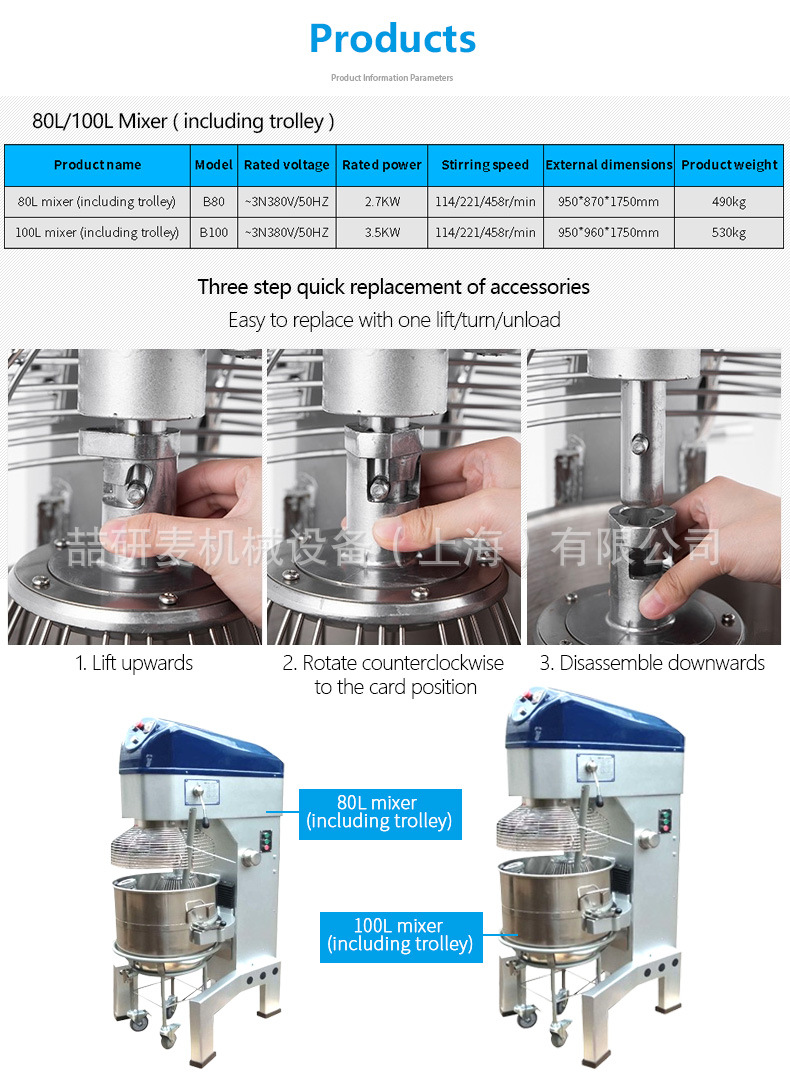 Products

Product Information Parameters

80L/100L Mixer ( including trolley )

| Product name | Model | Rated voltage | Rated power | Stirring speed | External dimensions | Product weight |
|---|---|---|---|---|---|---|
| 80L mixer (including trolley) | B80 | ~3N380V/50HZ | 2.7KW | 114/221/458r/min | 950*870*1750mm | 490kg |
| 100L mixer (including trolley) | B100 | ~3N380V/50HZ | 3.5KW | 114/221/458r/min | 950*960*1750mm | 530kg |

Three step quick replacement of accessories

Easy to replace with one lift/turn/unload

喆研麦机械设备（上海）有限公司

1. Lift upwards

2. Rotate counterclockwise to the card position

3. Disassemble downwards

80L mixer (including trolley)

100L mixer (including trolley)