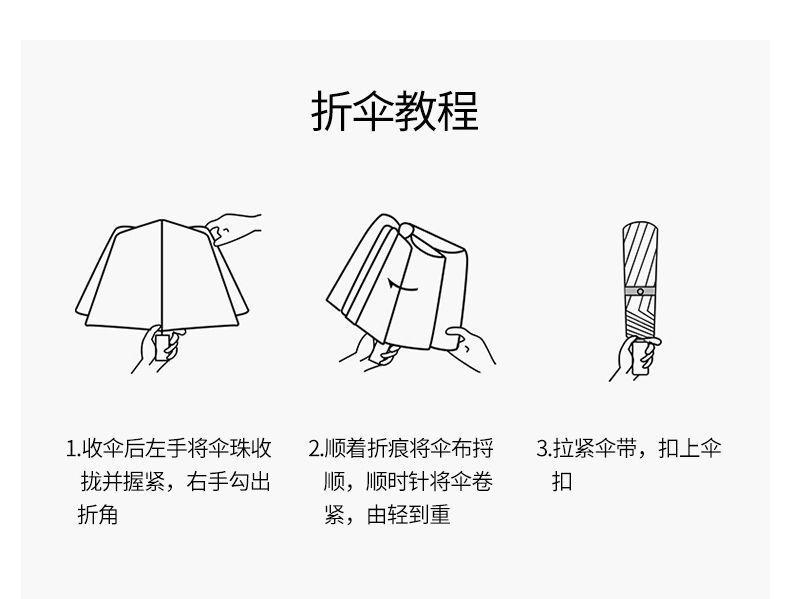 折伞教程

1.收伞后左手将伞珠收拢并握紧，右手勾出折角

2.顺着折痕将伞布捋顺，顺时针将伞卷紧，由轻到重

3.拉紧伞带，扣上伞扣