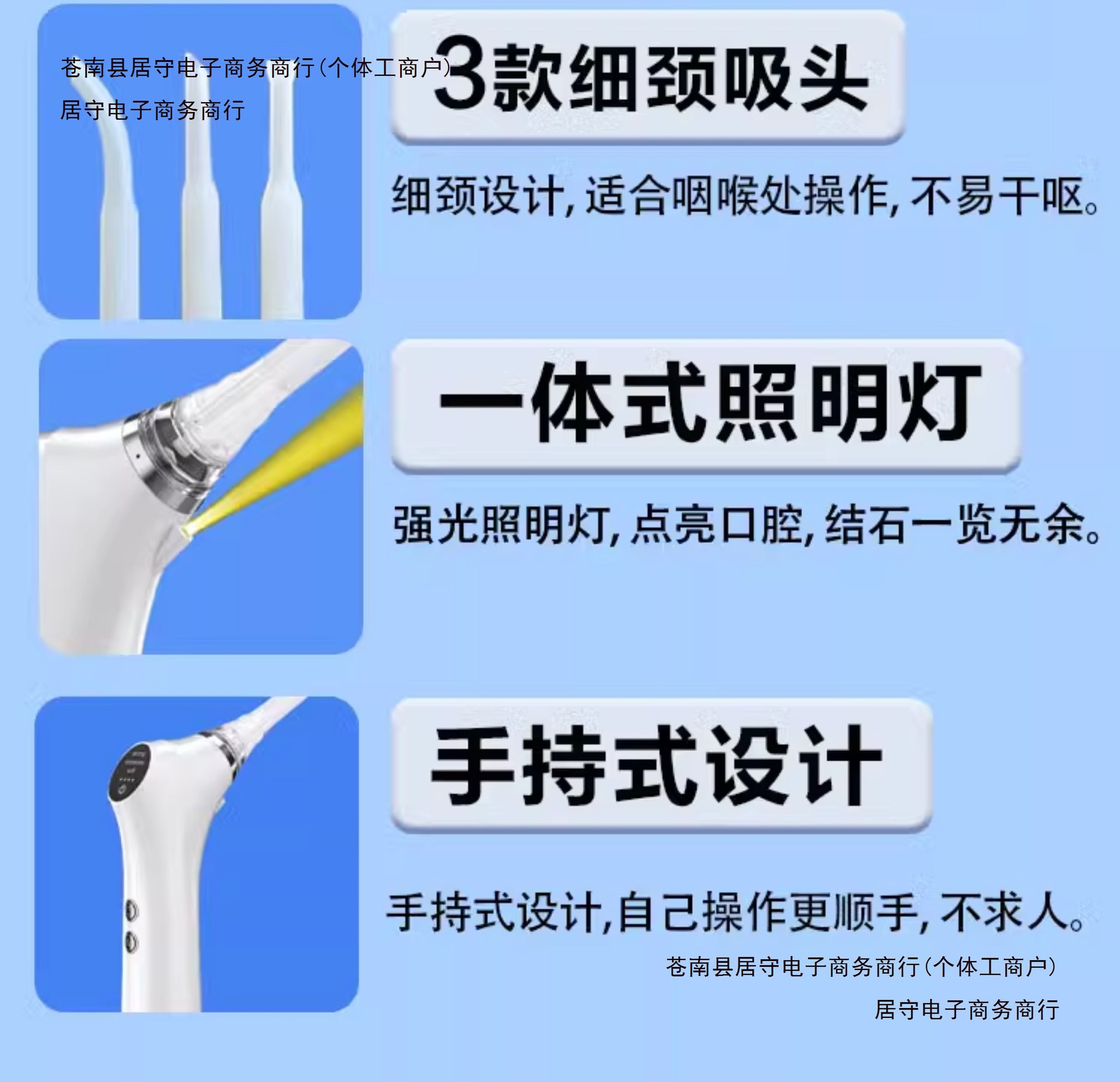 苍南县居守电子商务商行(个体工商户)

居守电子商务商行

3款细颈吸头

细颈设计,适合咽喉处操作,不易干呕。

一体式照明灯

强光照明灯,点亮口腔,结石一览无余。

手持式设计

手持式设计,自己操作更顺手,不求人。

苍南县居守电子商务商行(个体工商户)

居守电子商务商行