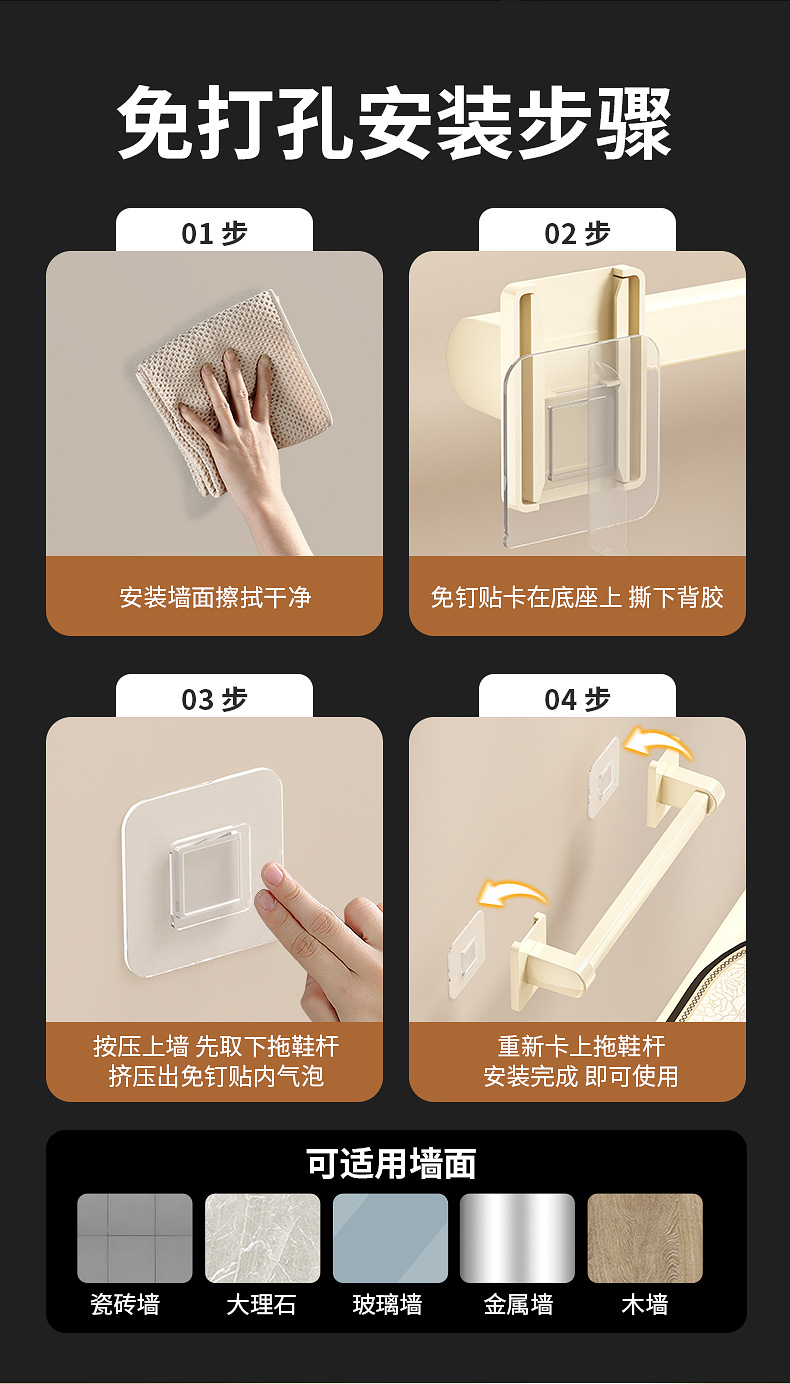 免打孔安装步骤

01 步

安装墙面擦拭干净

02 步

免钉贴卡在底座上 撕下背胶

03 步

按压上墙 先取下拖鞋杆
挤压出免钉贴内气泡

04 步

重新卡上拖鞋杆
安装完成 即可使用

可适用墙面

瓷砖墙

大理石

玻璃墙

金属墙

木墙