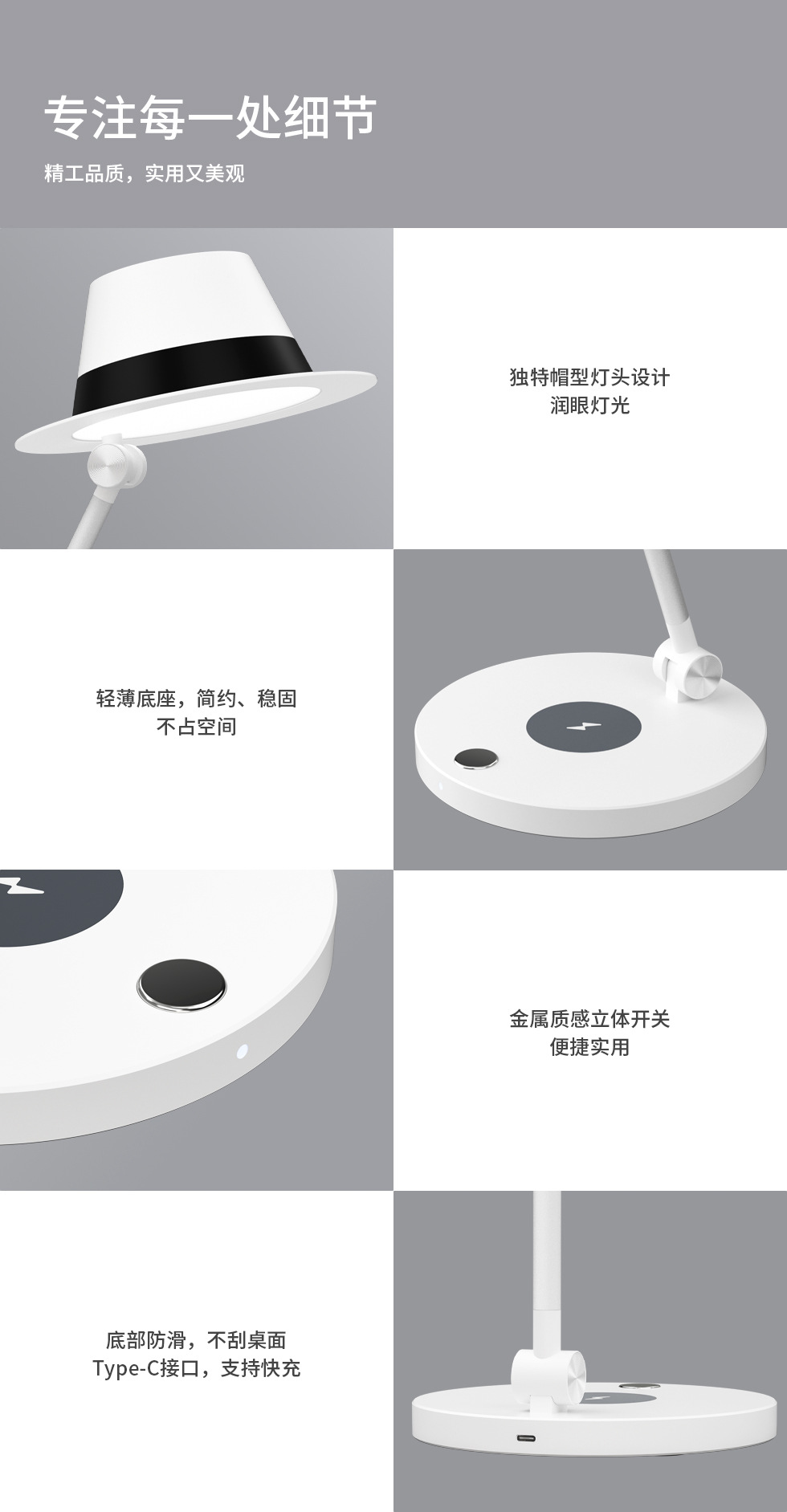 专注每一处细节

精工品质，实用又美观

独特帽型灯头设计
润眼灯光

轻薄底座，简约、稳固
不占空间

金属质感立体开关
便捷实用

底部防滑，不刮桌面
Type-C接口，支持快充