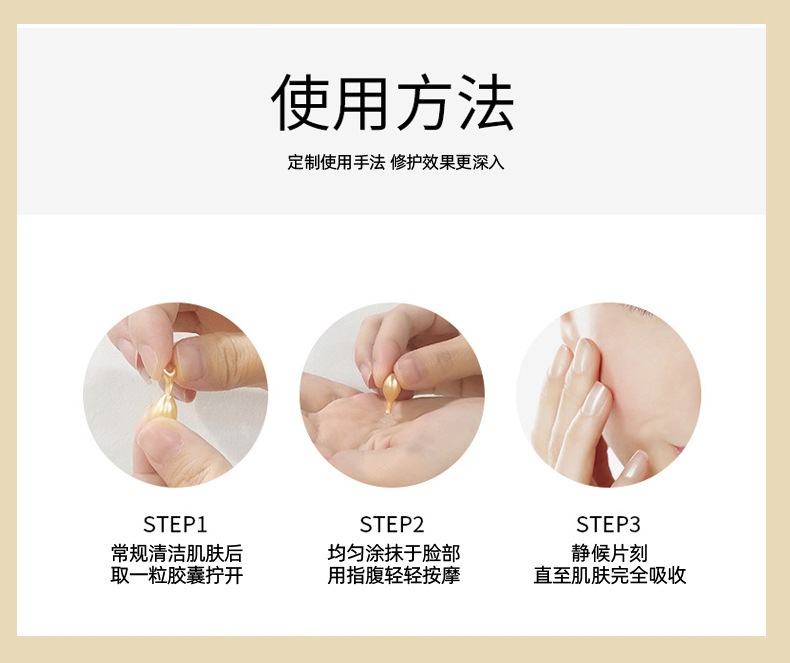 使用方法

定制使用手法 修护效果更深入

STEP1
常规清洁肌肤后
取一粒胶囊拧开

STEP2
均匀涂抹于脸部
用指腹轻轻按摩

STEP3
静候片刻
直至肌肤完全吸收