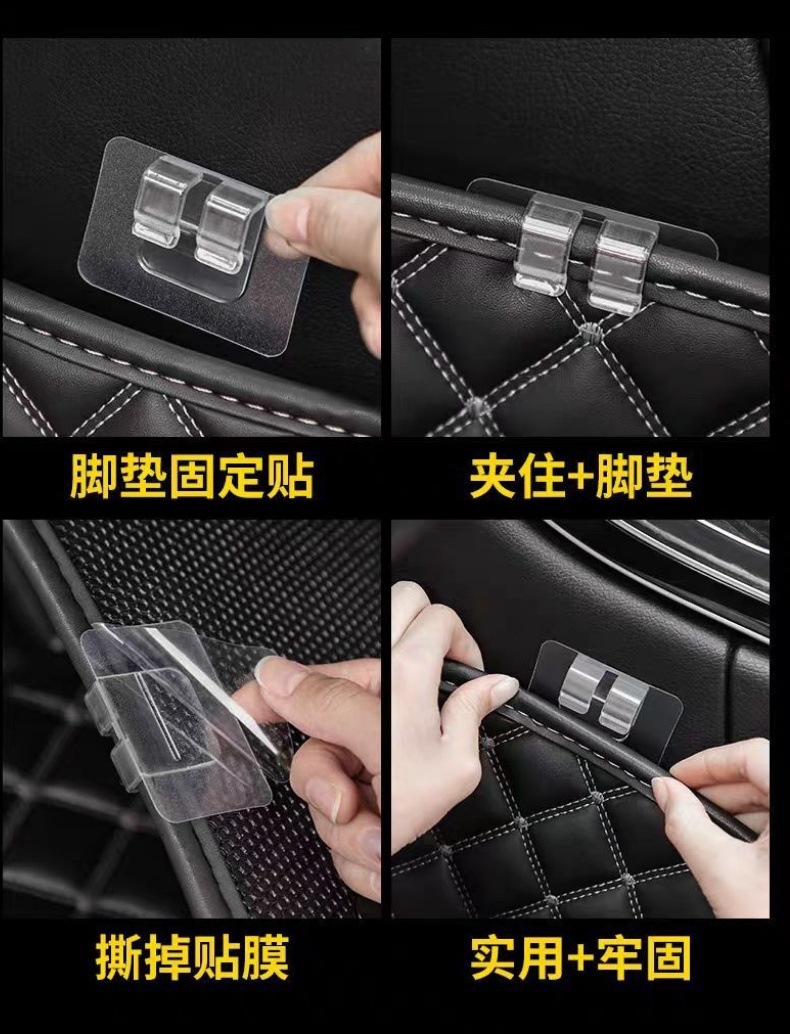 脚垫固定贴

夹住+脚垫

撕掉贴膜

实用+牢固