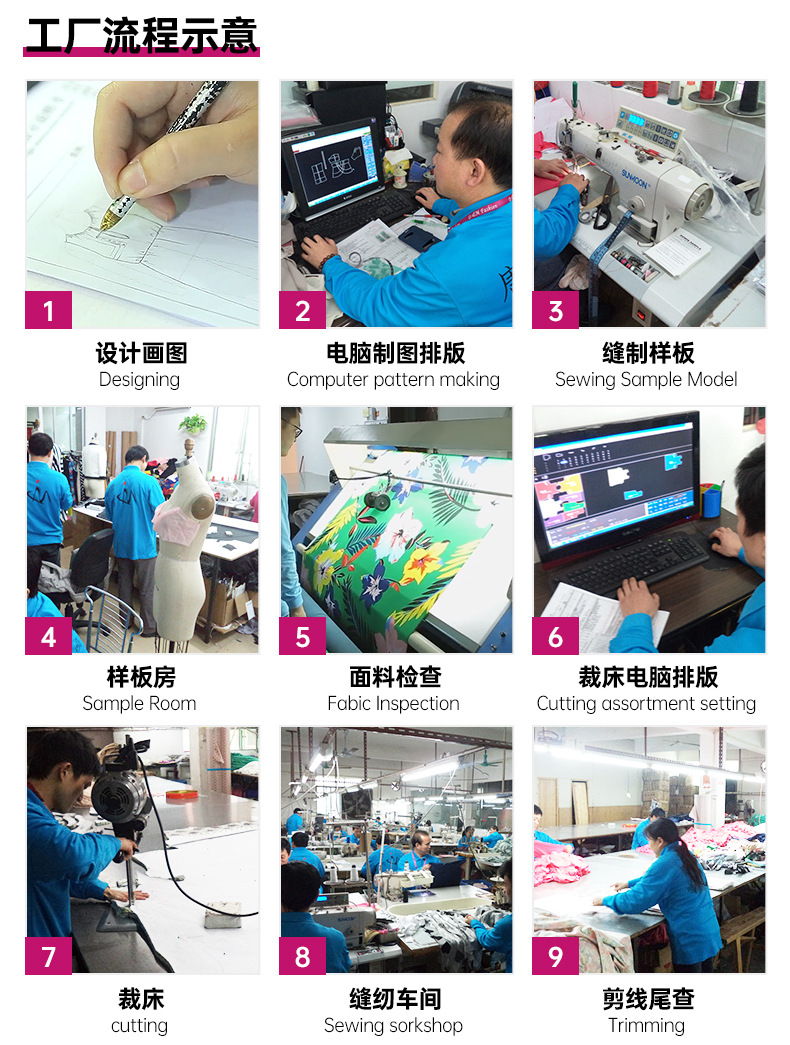 工厂流程示意

1
设计画图
Designing

2
电脑制图排版
Computer pattern making

3
缝制样板
Sewing Sample Model

4
样板房
Sample Room

5
面料检查
Fabic Inspection

6
裁床电脑排版
Cutting assortment setting

7
裁床
cutting

8
缝纫车间
Sewing sorkshop

9
剪线尾查
Trimming