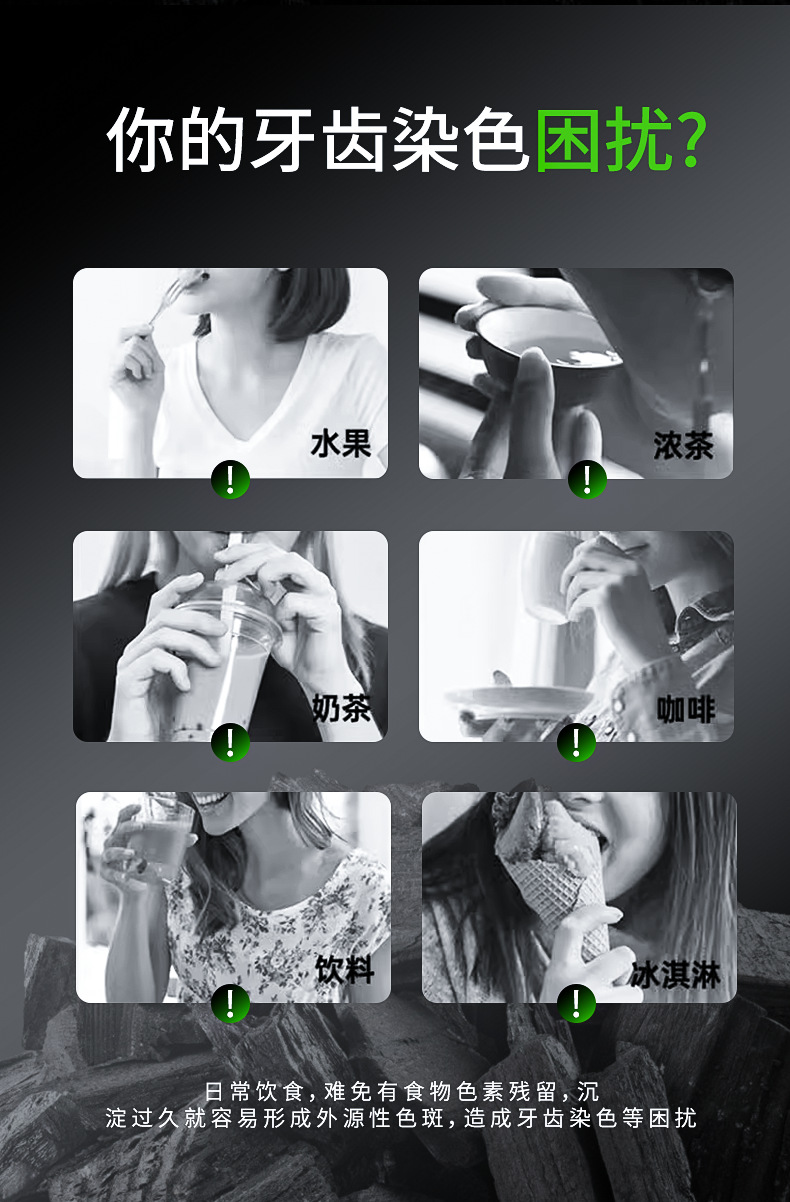 你的牙齿染色困扰?

水果
!

浓茶
!

奶茶
!

咖啡
!

饮料
!

冰淇淋
!

日常饮食,难免有食物色素残留,沉淀过久就容易形成外源性色斑,造成牙齿染色等困扰