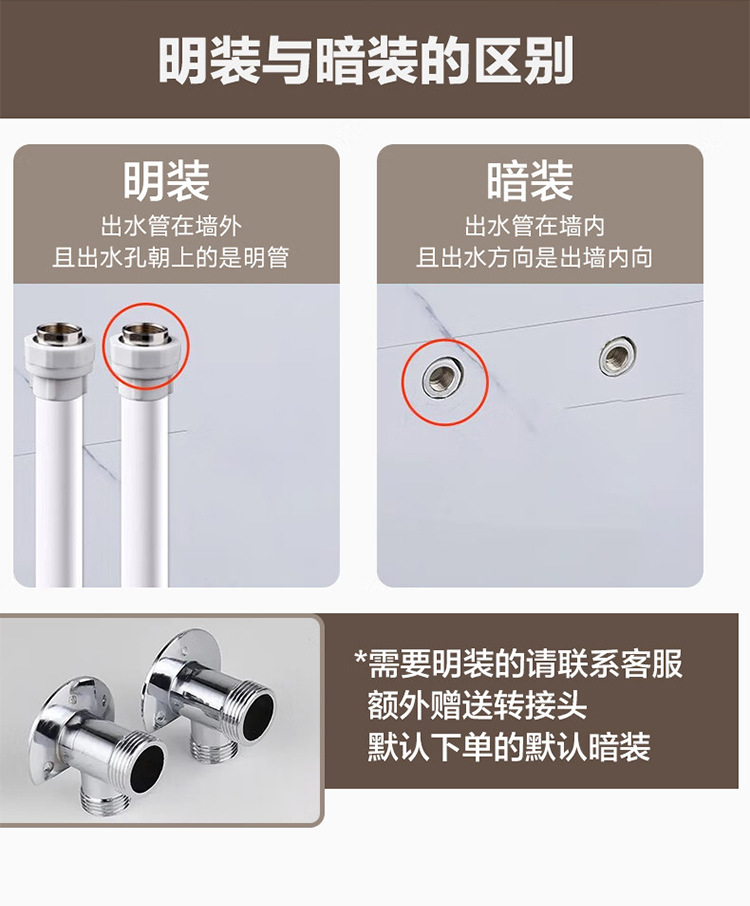 明装与暗装的区别

明装
出水管在墙外
且出水孔朝上的是明管

暗装
出水管在墙内
且出水方向是出墙内向

*需要明装的请联系客服
额外赠送转接头
默认下单的默认暗装