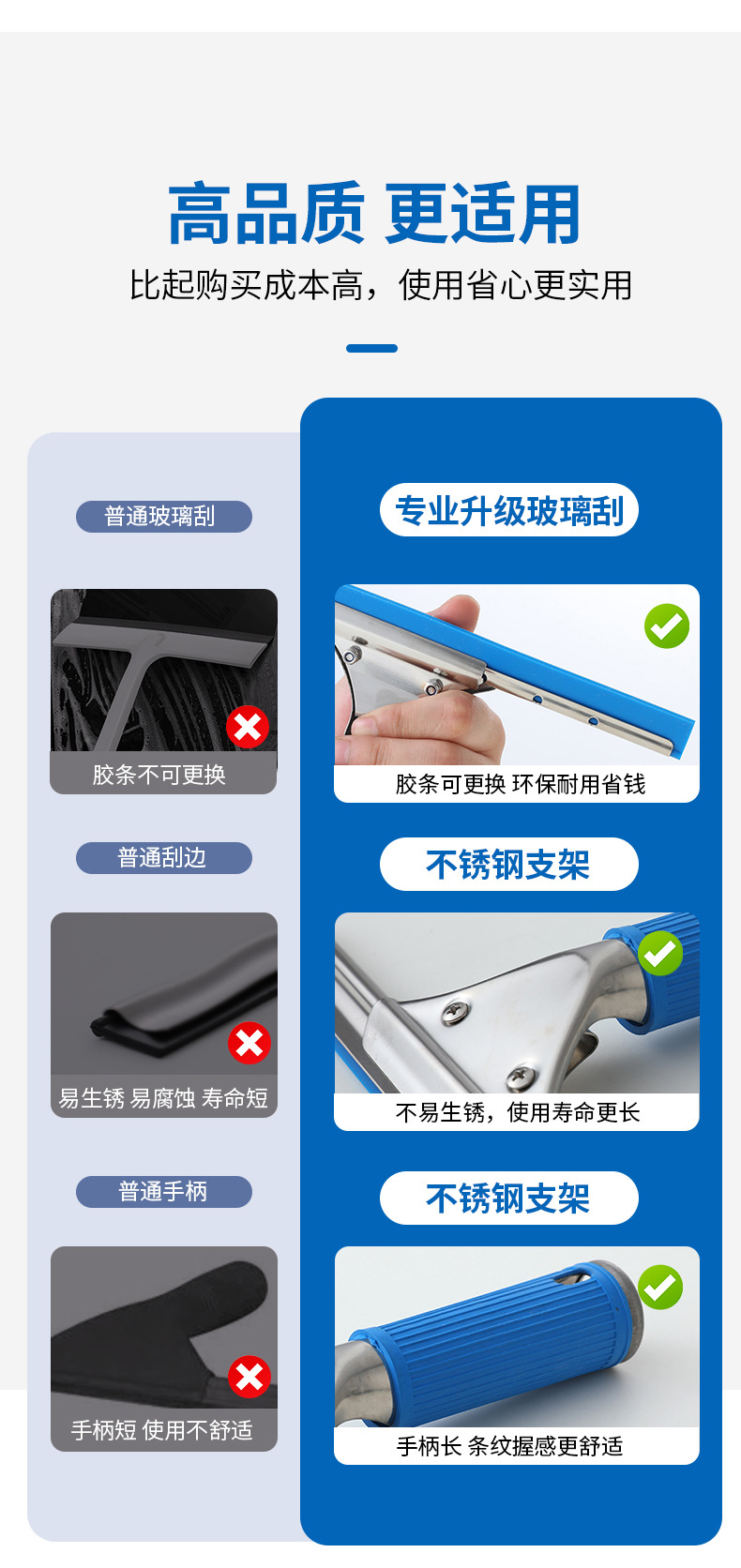 高品质 更适用

比起购买成本高，使用省心更实用

普通玻璃刮

胶条不可更换

普通刮边

易生锈 易腐蚀 寿命短

普通手柄

手柄短 使用不舒适

专业升级玻璃刮

胶条可更换 环保耐用省钱

不锈钢支架

不易生锈，使用寿命更长

不锈钢支架

手柄长 条纹握感更舒适