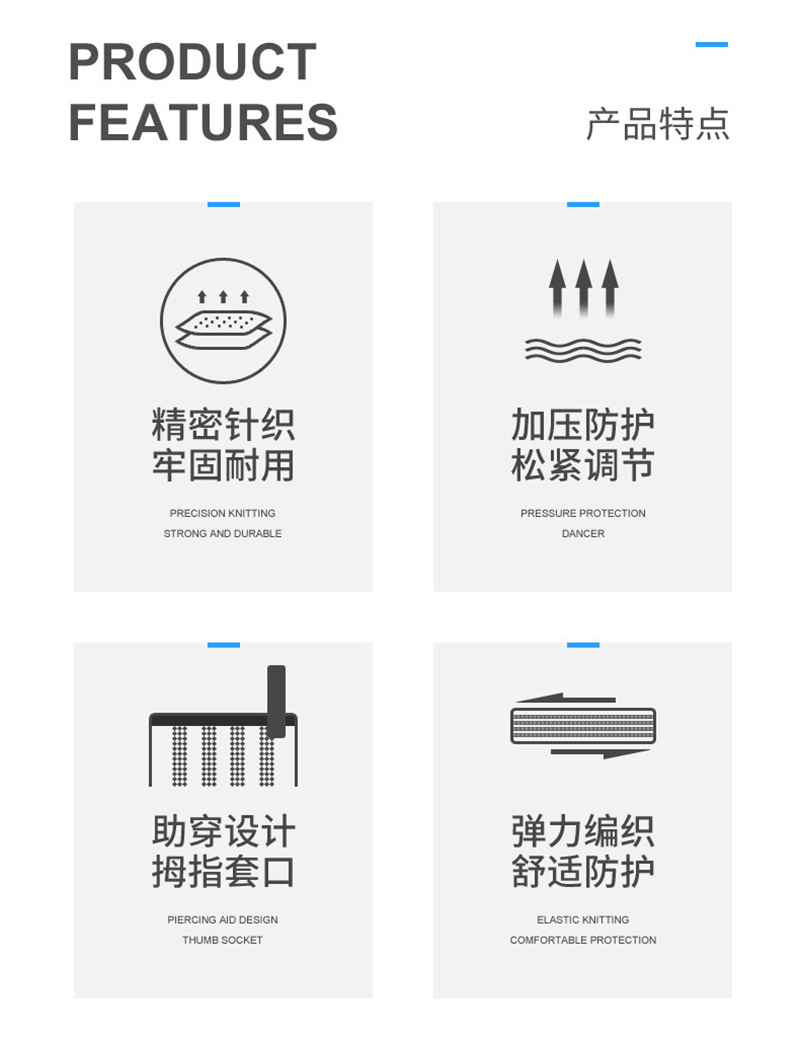 PRODUCT
FEATURES

产品特点

精密针织
牢固耐用

PRECISION KNITTING
STRONG AND DURABLE

加压防护
松紧调节

PRESSURE PROTECTION
DANCER

助穿设计
拇指套口

PIERCING AID DESIGN
THUMB SOCKET

弹力编织
舒适防护

ELASTIC KNITTING
COMFORTABLE PROTECTION