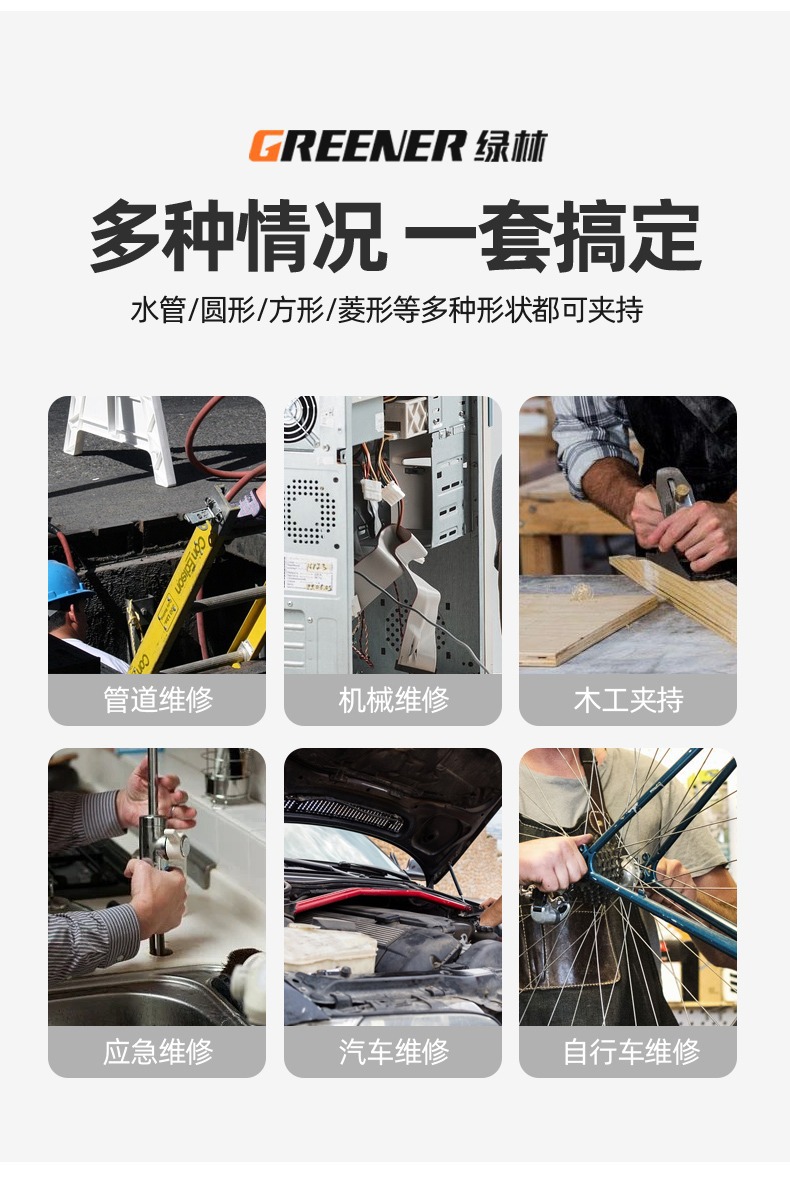 GREENER 绿林

多种情况 一套搞定

水管/圆形/方形/菱形等多种形状都可夹持

管道维修

机械维修

木工夹持

应急维修

汽车维修

自行车维修