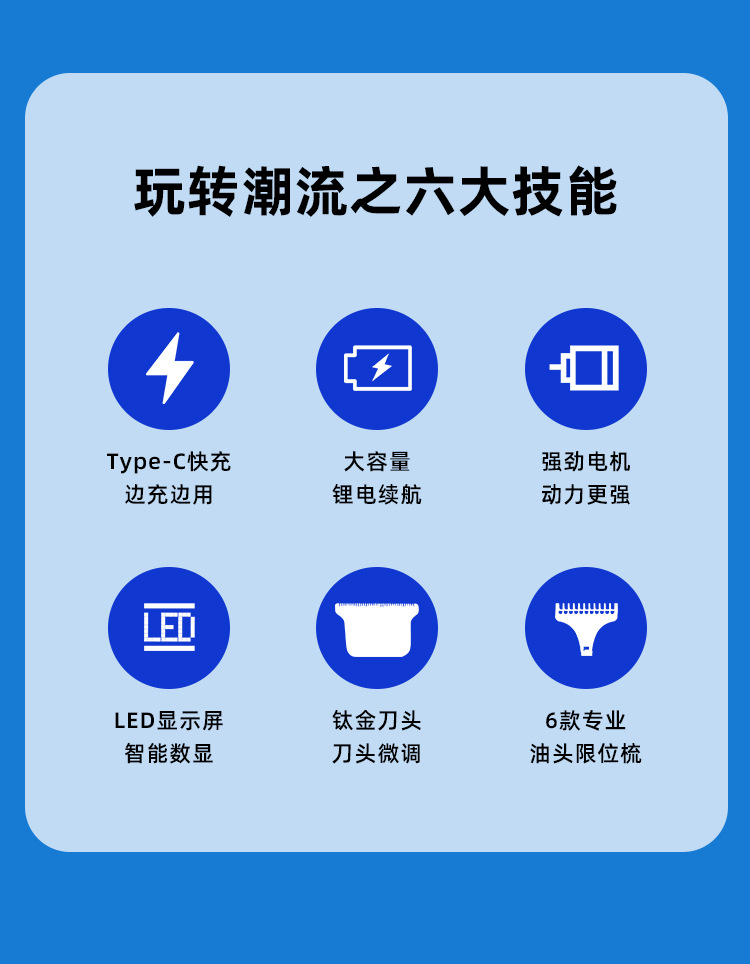 玩转潮流之六大技能

Type-C快充
边充边用

大容量
锂电续航

强劲电机
动力更强

LED

LED显示屏
智能数显

钛金刀头
刀头微调

6款专业
油头限位梳