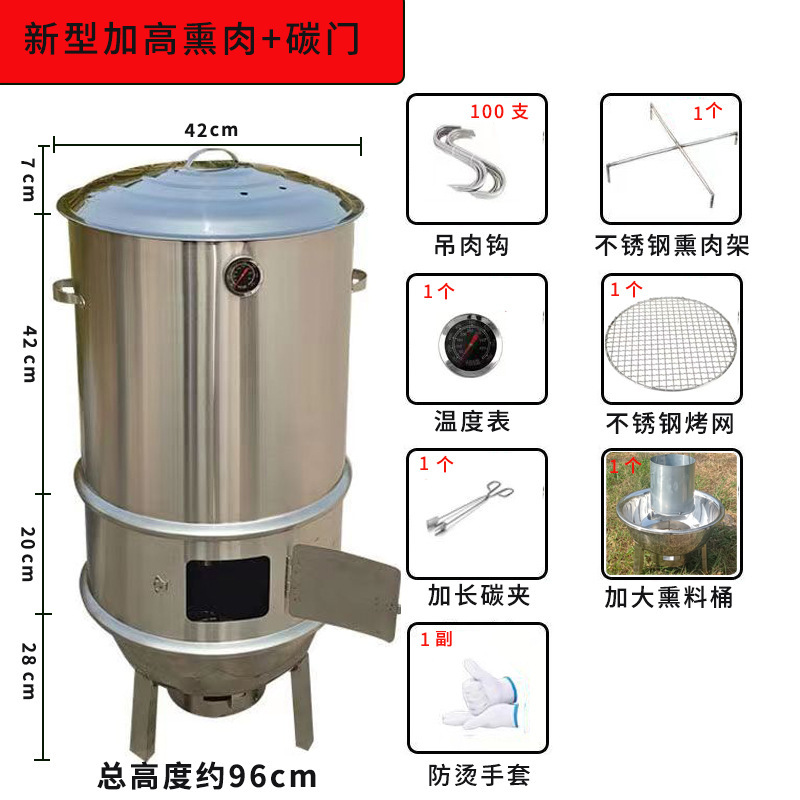 新型加高熏肉+碳门

42cm

7cm

42cm

20cm

28cm

总高度约96cm

100 支

吊肉钩

1个

不锈钢熏肉架

1个

温度表

1个

不锈钢烤网

1个

加长碳夹

1个

加大熏料桶

1副

防烫手套