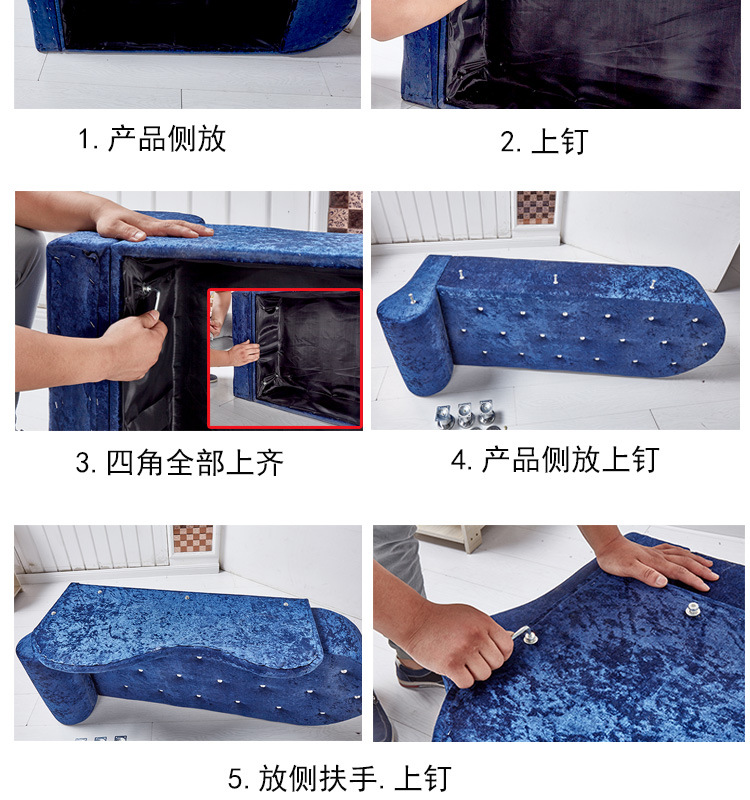 1.产品侧放

2.上钉

3.四角全部上齐

4.产品侧放上钉

5.放侧扶手.上钉