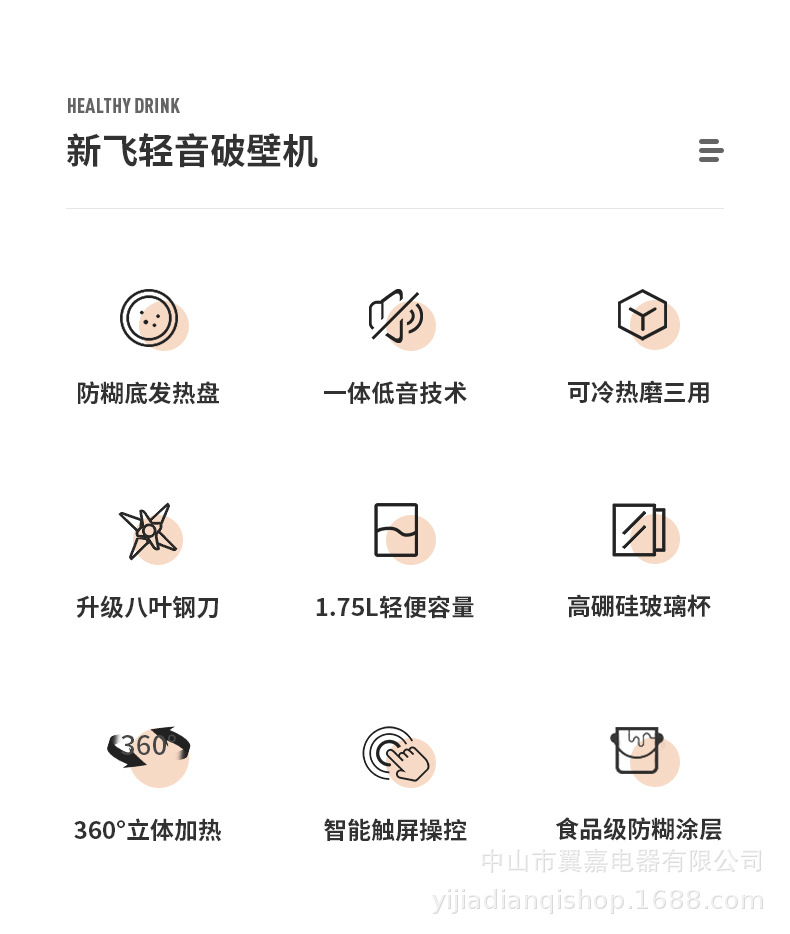 HEALTHY DRINK
新飞轻音破壁机

防糊底发热盘

一体低音技术

可冷热磨三用

升级八叶钢刀

1.75L轻便容量

高硼硅玻璃杯

360°

360°立体加热

智能触屏操控

食品级防糊涂层

中山市翼嘉电器有限公司
yijiadianqishop.1688.com