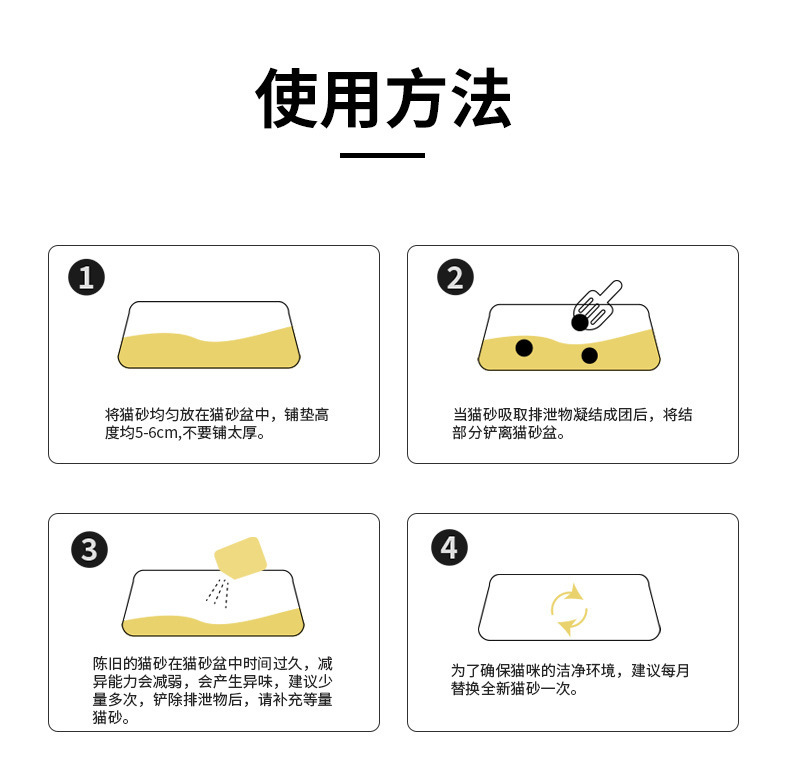 使用方法

1

将猫砂均匀放在猫砂盆中，铺垫高度均5-6cm,不要铺太厚。

2

当猫砂吸取排泄物凝结成团后，将结部分铲离猫砂盆。

3

陈旧的猫砂在猫砂盆中时间过久，减异能力会减弱，会产生异味，建议少量多次，铲除排泄物后，请补充等量猫砂。

4

为了确保猫咪的洁净环境，建议每月替换全新猫砂一次。