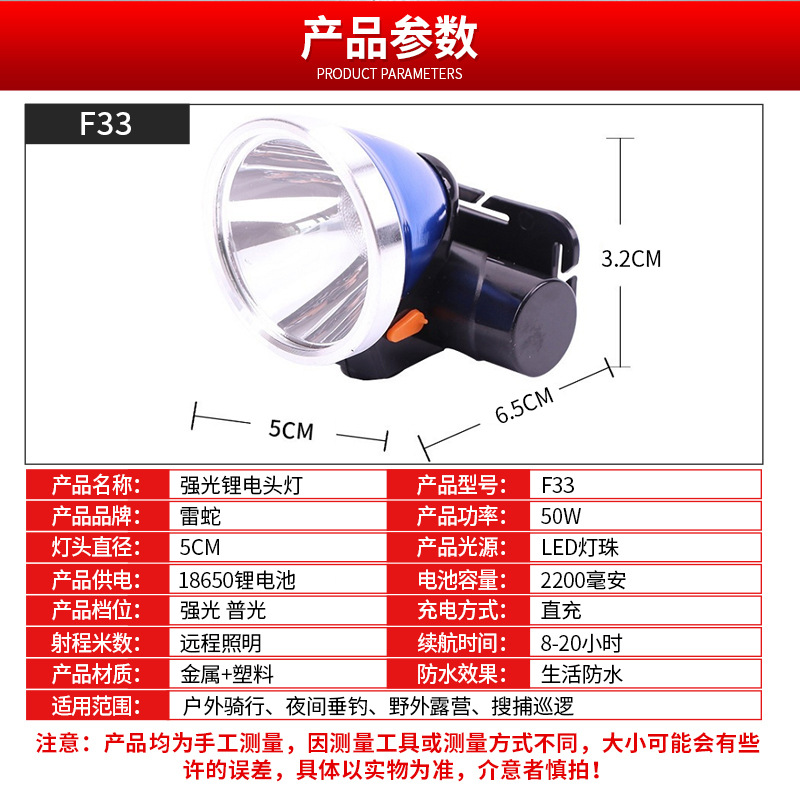 产品参数
PRODUCT PARAMETERS

F33

3.2CM
5CM
6.5CM

| 产品名称: | 强光锂电头灯 | 产品型号: | F33 |
|---|---|---|---|
| 产品品牌: | 雷蛇 | 产品功率: | 50W |
| 灯头直径: | 5CM | 产品光源: | LED灯珠 |
| 产品供电: | 18650锂电池 | 电池容量: | 2200毫安 |
| 产品档位: | 强光 普光 | 充电方式: | 直充 |
| 射程米数: | 远程照明 | 续航时间: | 8-20小时 |
| 产品材质: | 金属+塑料 | 防水效果: | 生活防水 |
| 适用范围: | 户外骑行、夜间垂钓、野外露营、搜捕巡逻 | | |

注意：产品均为手工测量，因测量工具或测量方式不同，大小可能会有些许的误差，具体以实物为准，介意者慎拍！