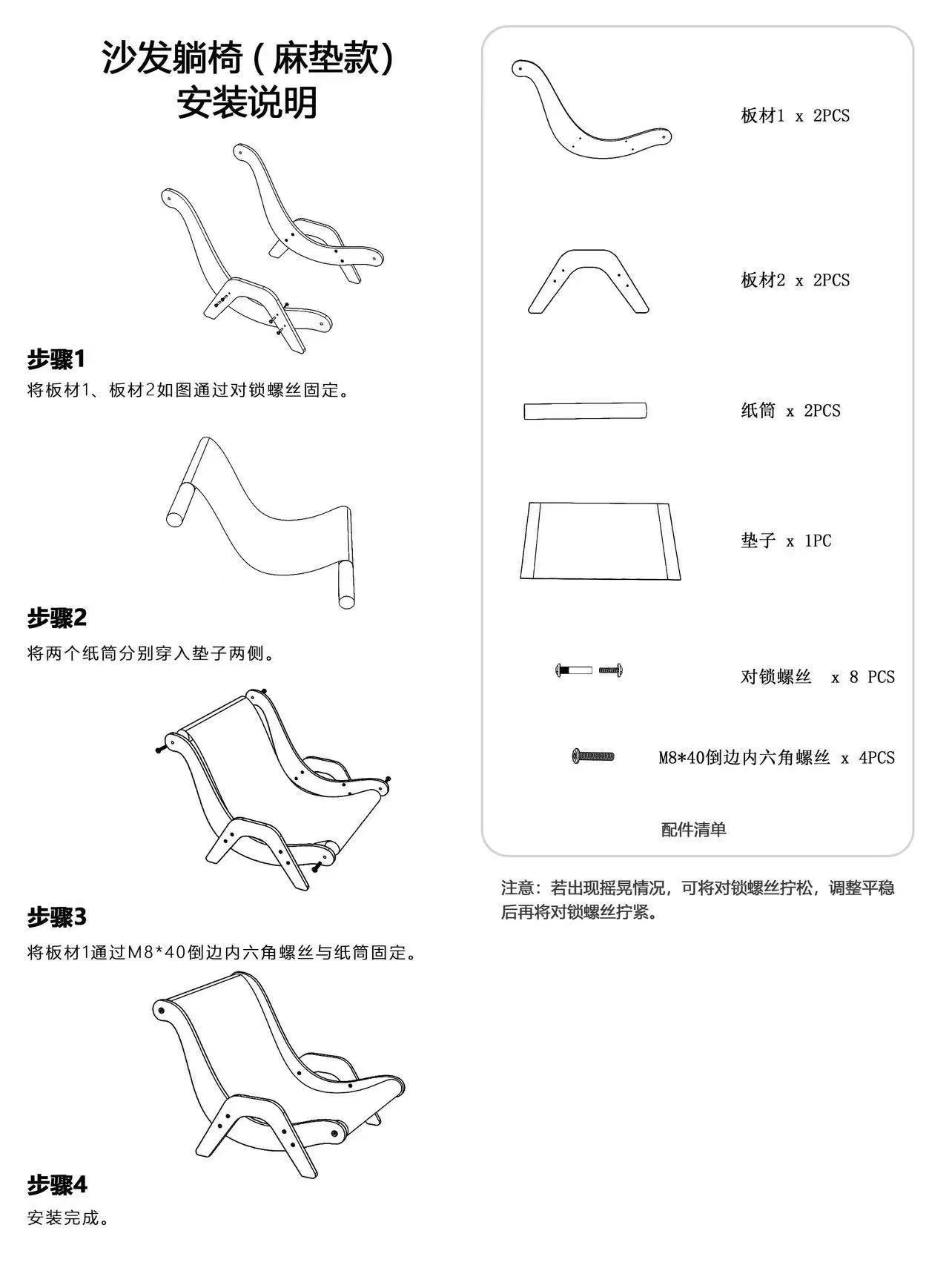 沙发躺椅（麻垫款）
安装说明

步骤1
将板材1、板材2如图通过对锁螺丝固定。

步骤2
将两个纸筒分别穿入垫子两侧。

步骤3
将板材1通过M8*40倒边内六角螺丝与纸筒固定。

步骤4
安装完成。

板材1 x 2PCS

板材2 x 2PCS

纸筒 x 2PCS

垫子 x 1PC

对锁螺丝 x 8 PCS

M8*40倒边内六角螺丝 x 4PCS

配件清单

注意：若出现摇晃情况，可将对锁螺丝拧松，调整平稳后再将对锁螺丝拧紧。