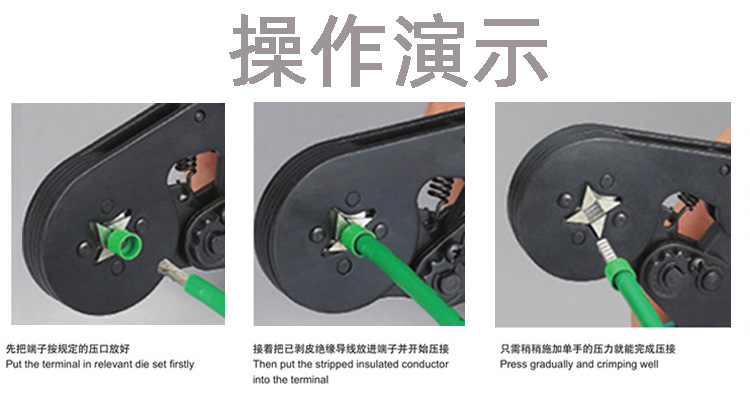 操作演示

先把端子按规定的压口放好
Put the terminal in relevant die set firstly

接着把已剥皮绝缘导线放进端子并开始压接
Then put the stripped insulated conductor into the terminal

只需稍稍施加单手的压力就能完成压接
Press gradually and crimping well