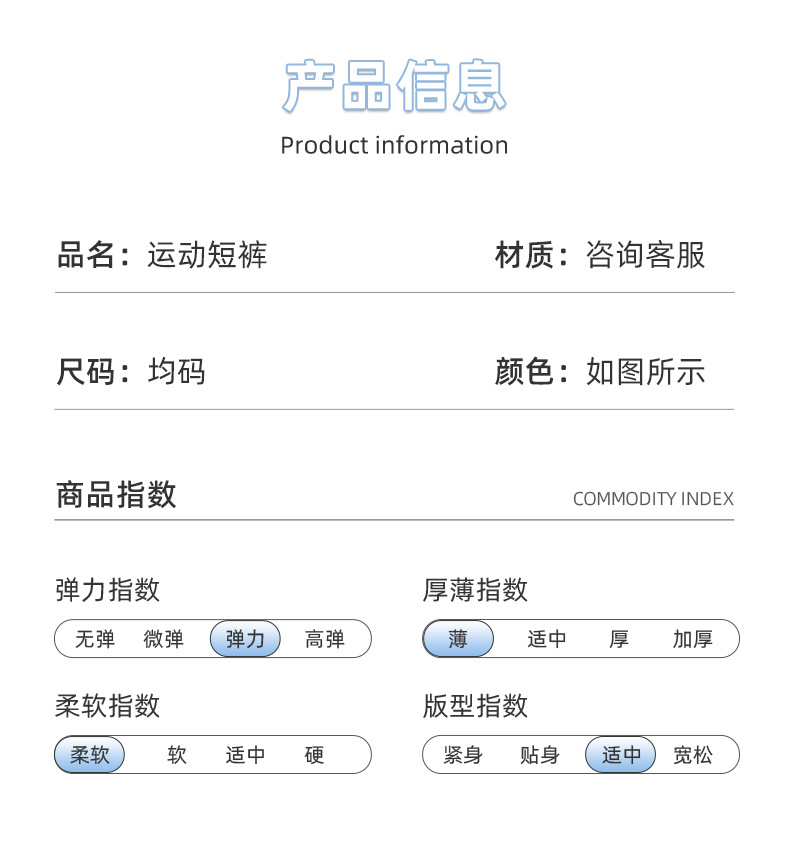 产品信息
Product information

品名：运动短裤

材质：咨询客服

尺码：均码

颜色：如图所示

商品指数
COMMODITY INDEX

弹力指数
无弹 微弹 弹力 高弹

厚薄指数
薄 适中 厚 加厚

柔软指数
柔软 软 适中 硬

版型指数
紧身 贴身 适中 宽松