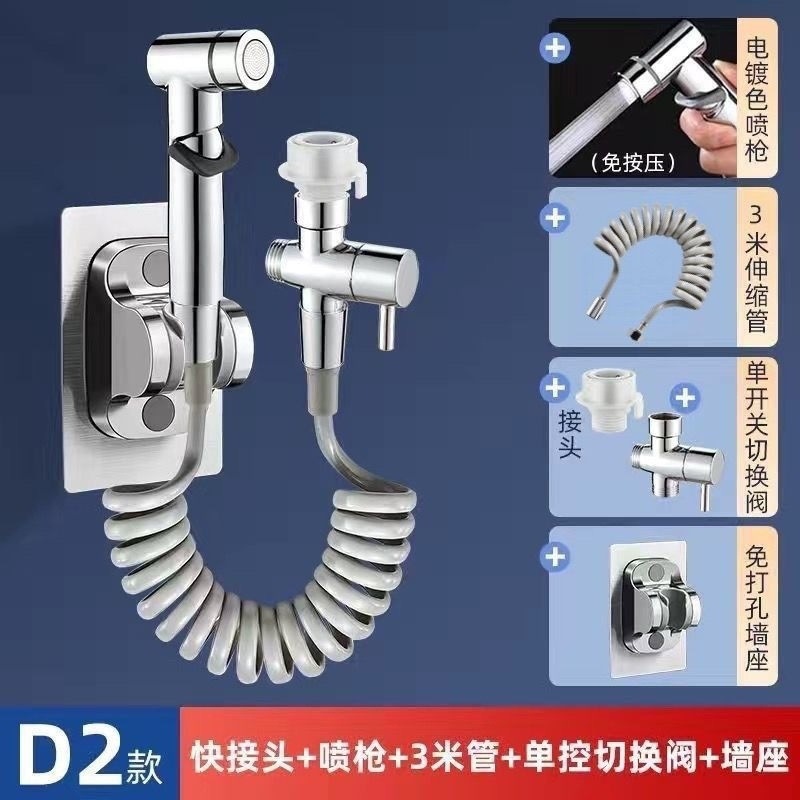 +
电镀色喷枪
(免按压)

+
3米伸缩管

+
接头
+
单开关切换阀

+
免打孔墙座

D2款 快接头+喷枪+3米管+单控切换阀+墙座