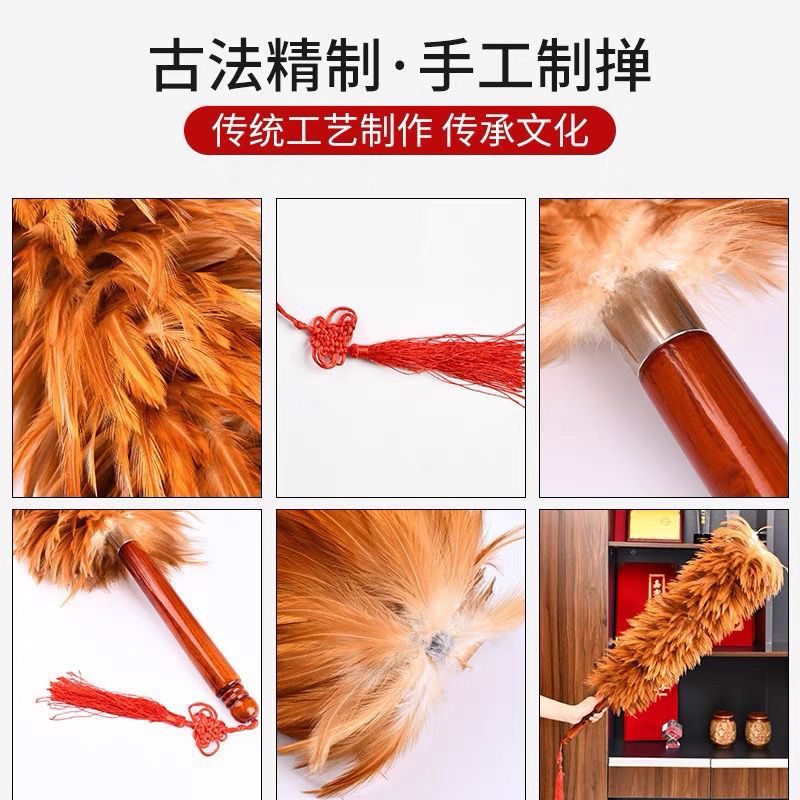 古法精制·手工制掸

传统工艺制作 传承文化