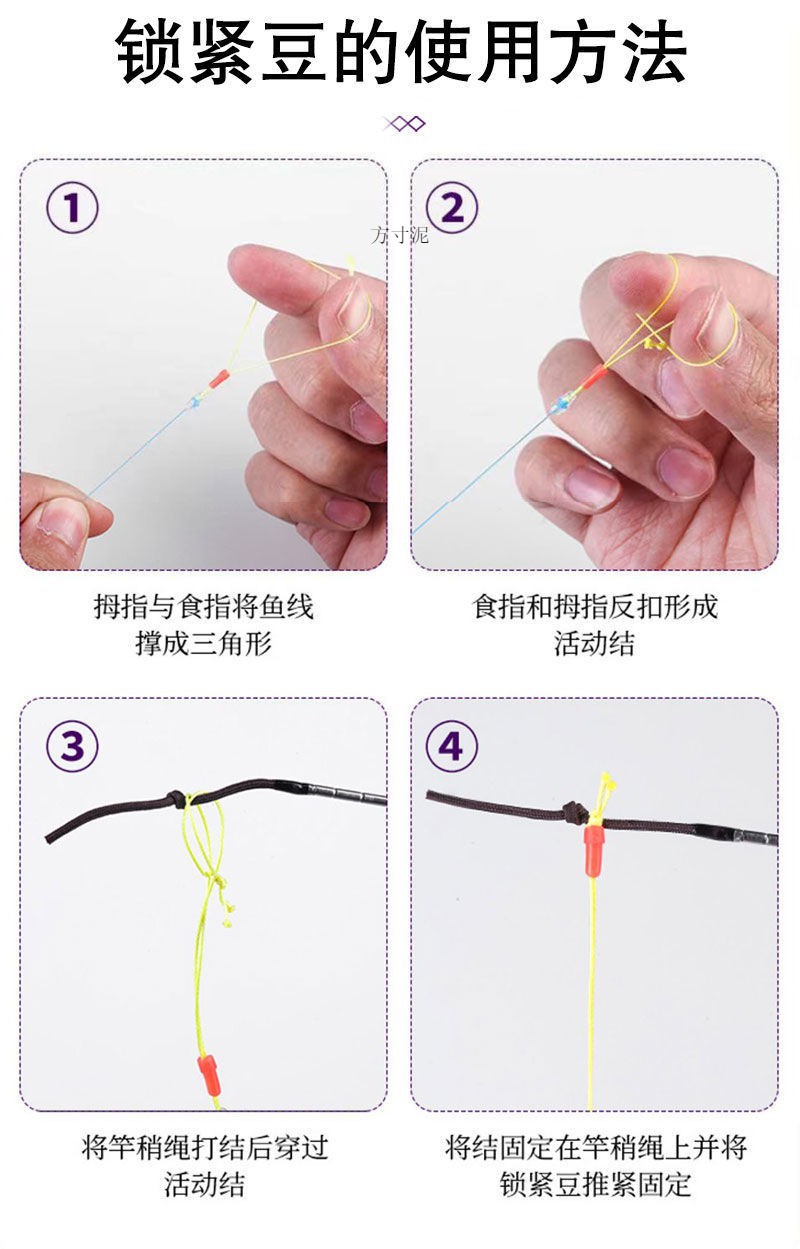 锁紧豆的使用方法

①

方寸泥

拇指与食指将鱼线撑成三角形

②

食指和拇指反扣形成活动结

③

将竿稍绳打结后穿过活动结

④

将结固定在竿稍绳上并将锁紧豆推紧固定