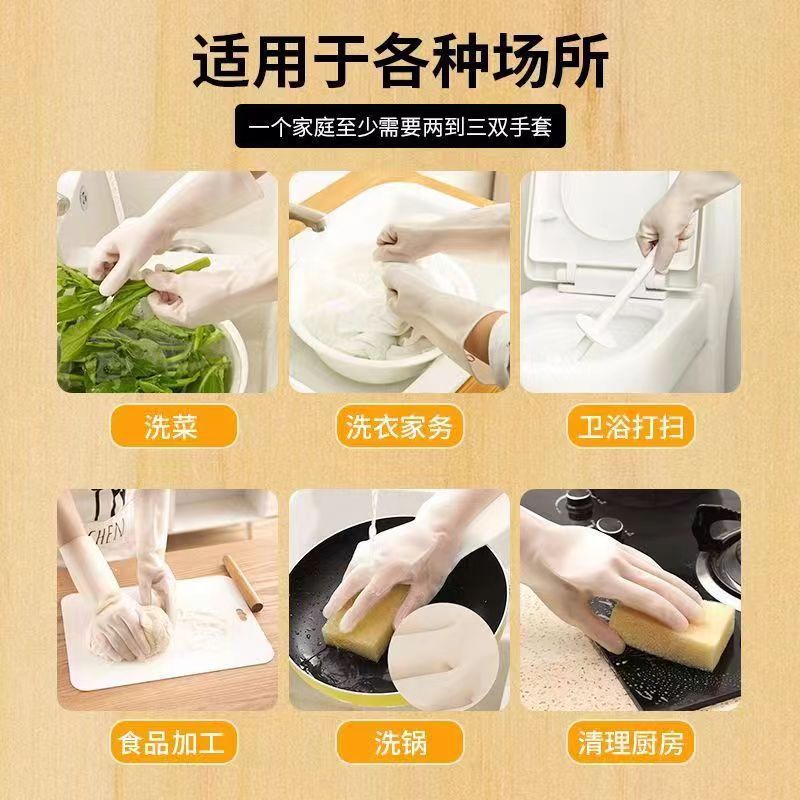 适用于各种场所

一个家庭至少需要两到三双手套

洗菜

洗衣家务

卫浴打扫

CHEN

食品加工

洗锅

清理厨房