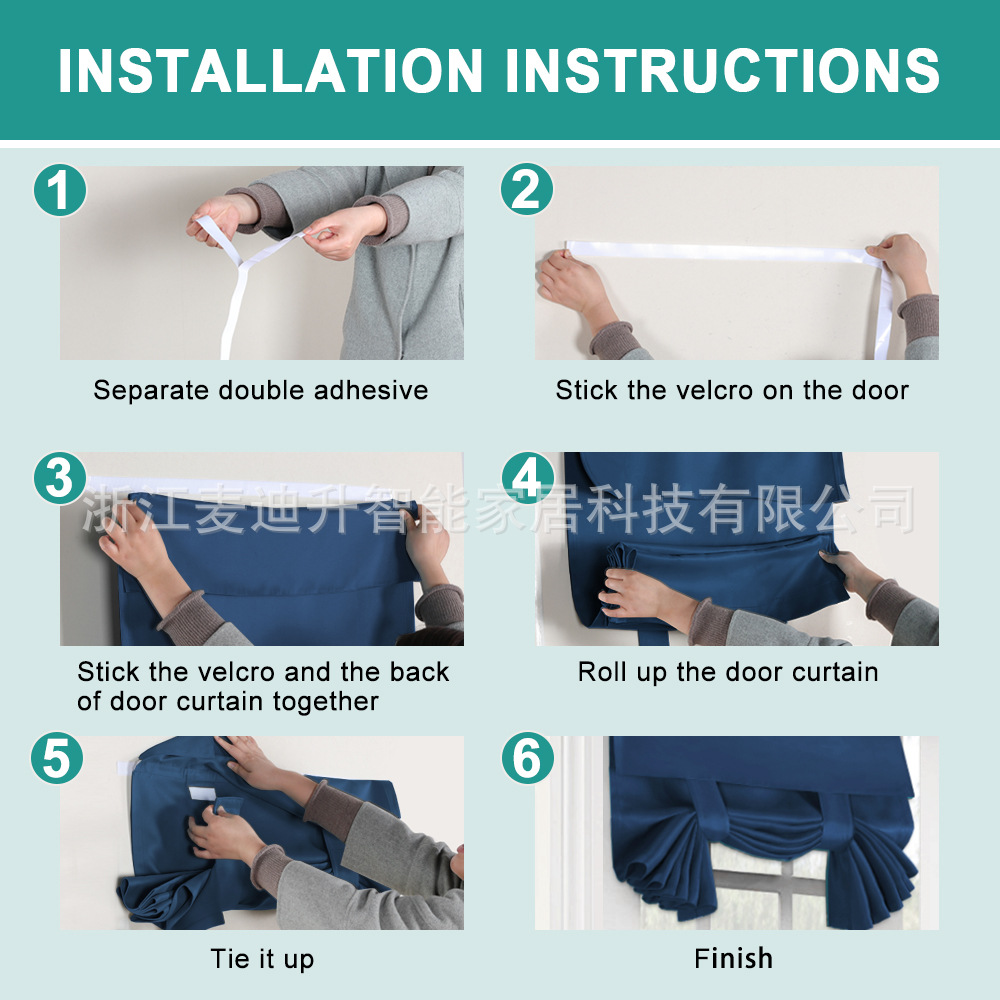 INSTALLATION INSTRUCTIONS

1

Separate double adhesive

2

Stick the velcro on the door

3

Stick the velcro and the back of door curtain together

4

Roll up the door curtain

浙江麦迪升智能家居科技有限公司

5

Tie it up

6

Finish