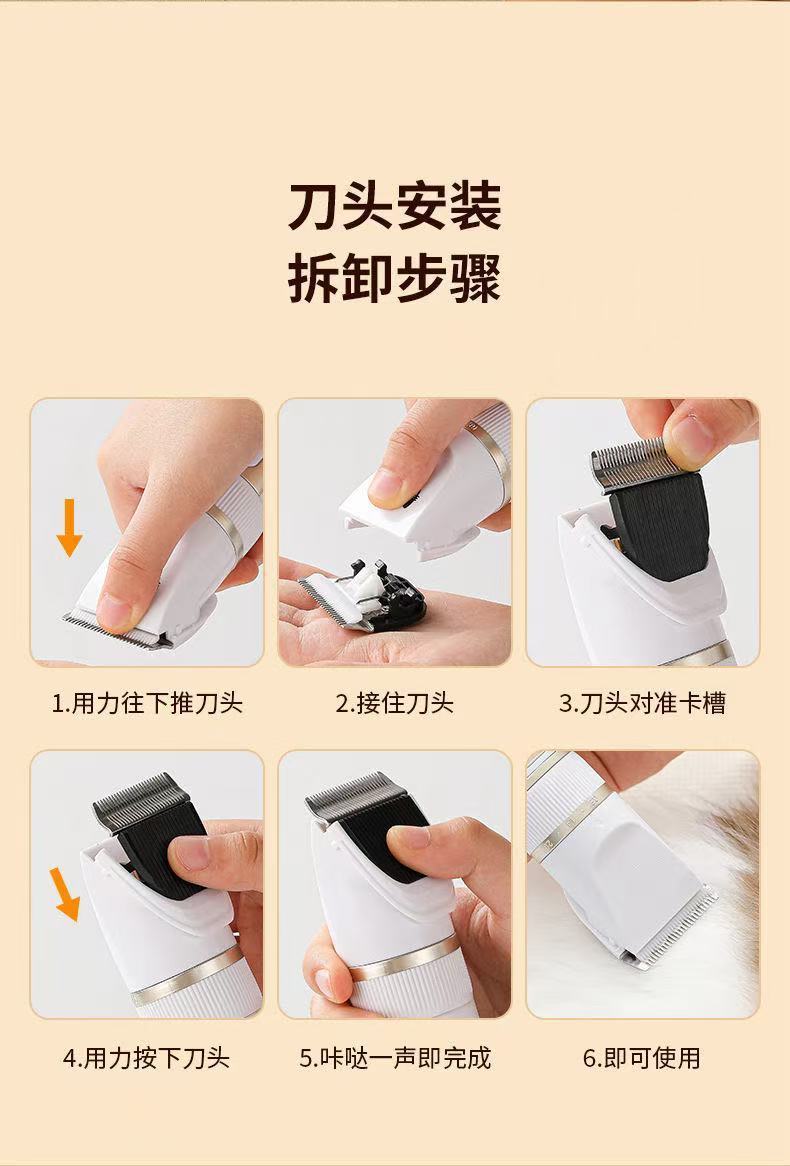 刀头安装
拆卸步骤

1.用力往下推刀头

2.接住刀头

3.刀头对准卡槽

4.用力按下刀头

5.咔哒一声即完成

6.即可使用