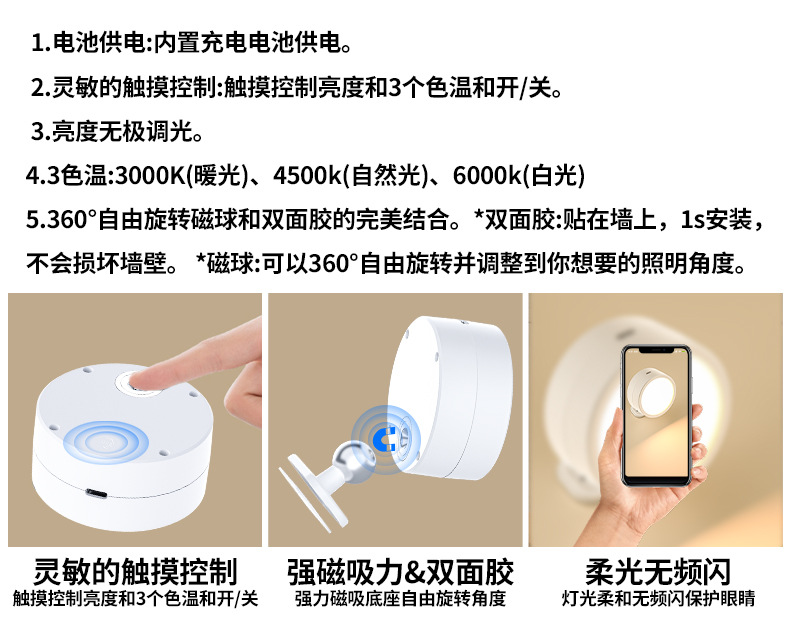 1.电池供电:内置充电电池供电。

2.灵敏的触摸控制:触摸控制亮度和3个色温和开/关。

3.亮度无极调光。

4.3色温:3000K(暖光)、4500k(自然光)、6000k(白光)

5.360°自由旋转磁球和双面胶的完美结合。*双面胶:贴在墙上，1s安装，不会损坏墙壁。 *磁球:可以360°自由旋转并调整到你想要的照明角度。

灵敏的触摸控制
触摸控制亮度和3个色温和开/关

强磁吸力&双面胶
强力磁吸底座自由旋转角度

柔光无频闪
灯光柔和无频闪保护眼睛