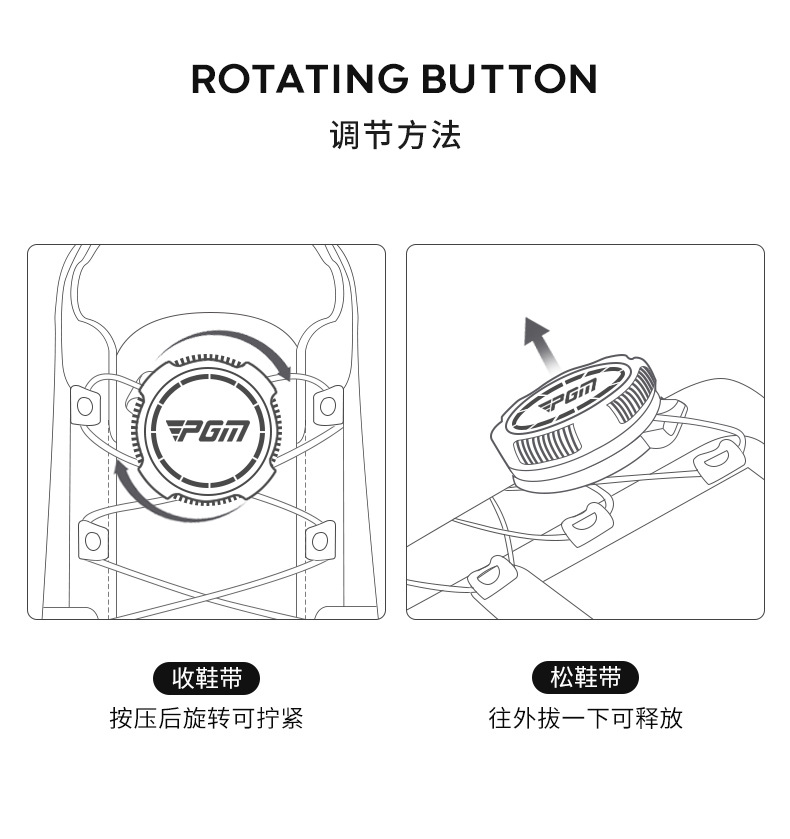 ROTATING BUTTON
调节方法

PGM

PGM

收鞋带
按压后旋转可拧紧

松鞋带
往外拔一下可释放