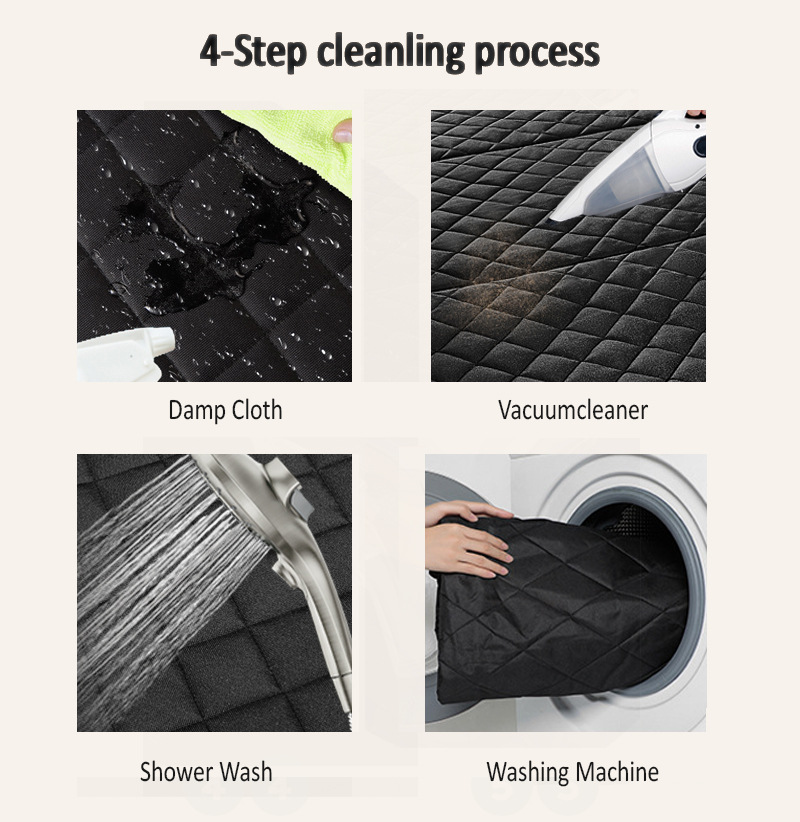 4-Step cleanling process

Damp Cloth

Vacuumcleaner

Shower Wash

Washing Machine