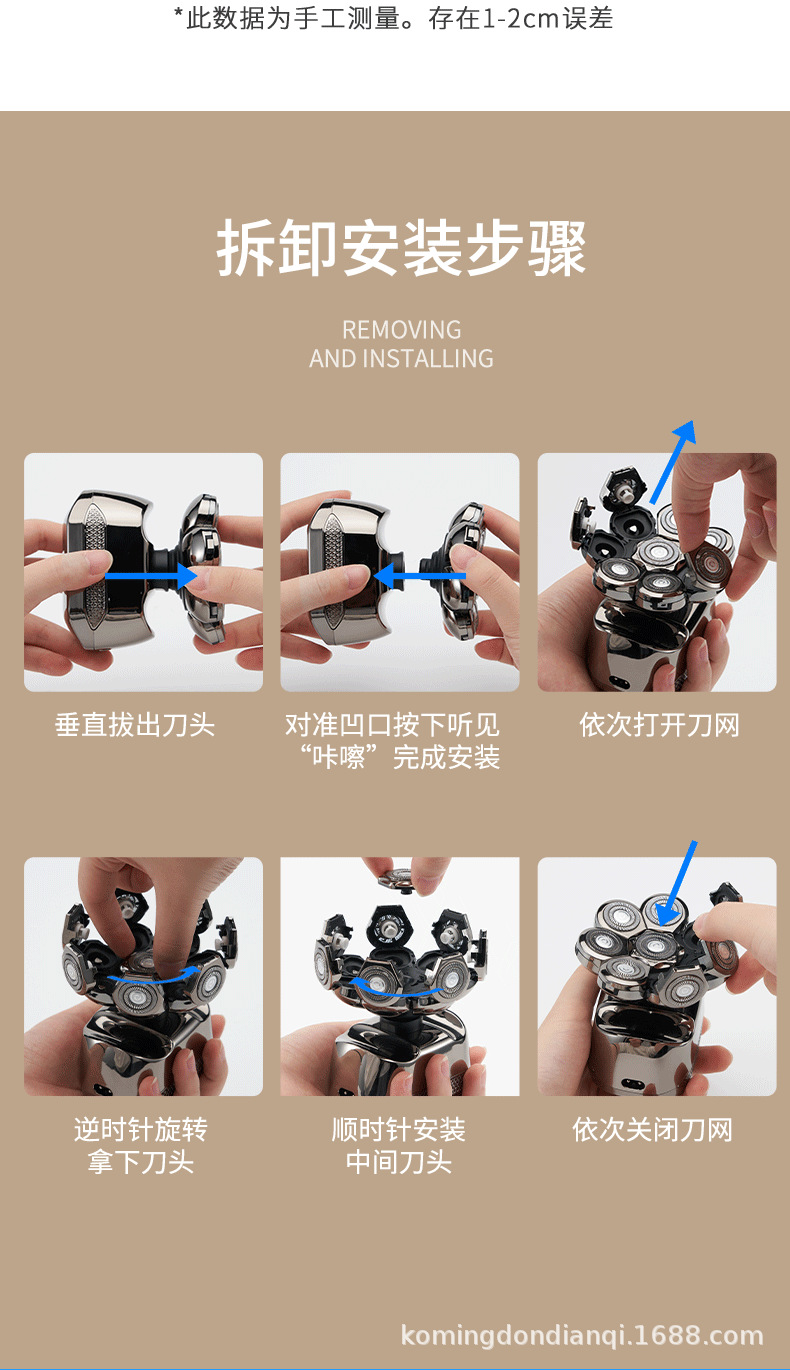 *此数据为手工测量。存在1-2cm误差

拆卸安装步骤

REMOVING
AND INSTALLING

垂直拔出刀头

对准凹口按下听见“咔嚓”完成安装

依次打开刀网

逆时针旋转拿下刀头

顺时针安装中间刀头

依次关闭刀网

komingdondianqi.1688.com