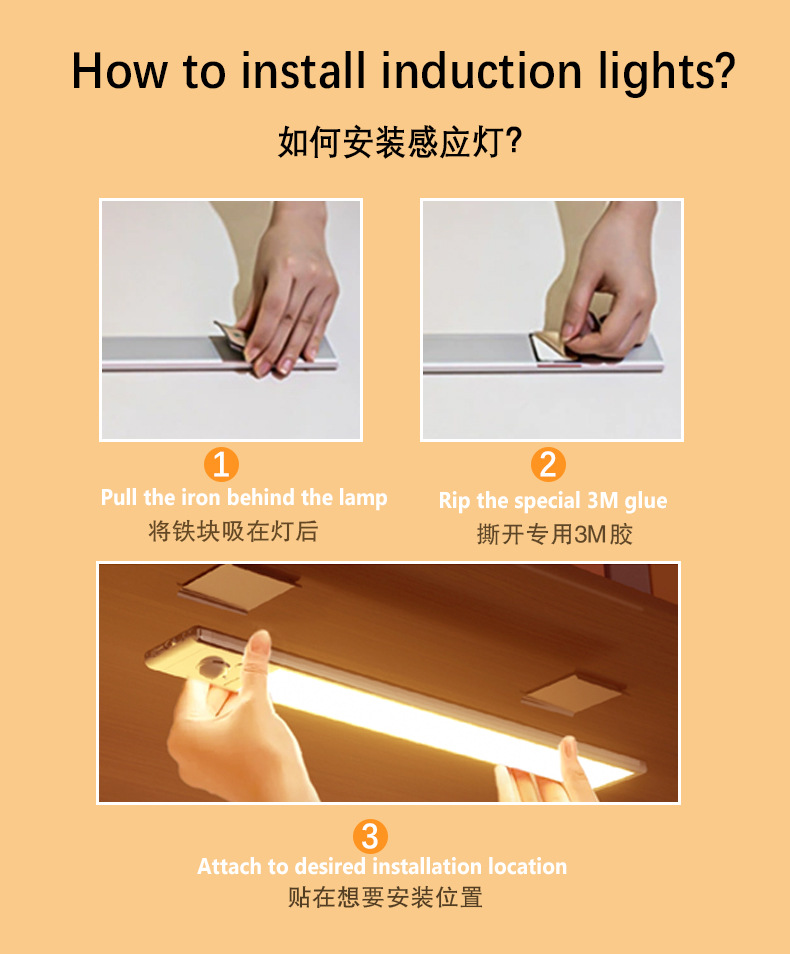 How to install induction lights?

如何安装感应灯?

1
Pull the iron behind the lamp
将铁块吸在灯后

2
Rip the special 3M glue
撕开专用3M胶

3
Attach to desired installation location
贴在想要安装位置